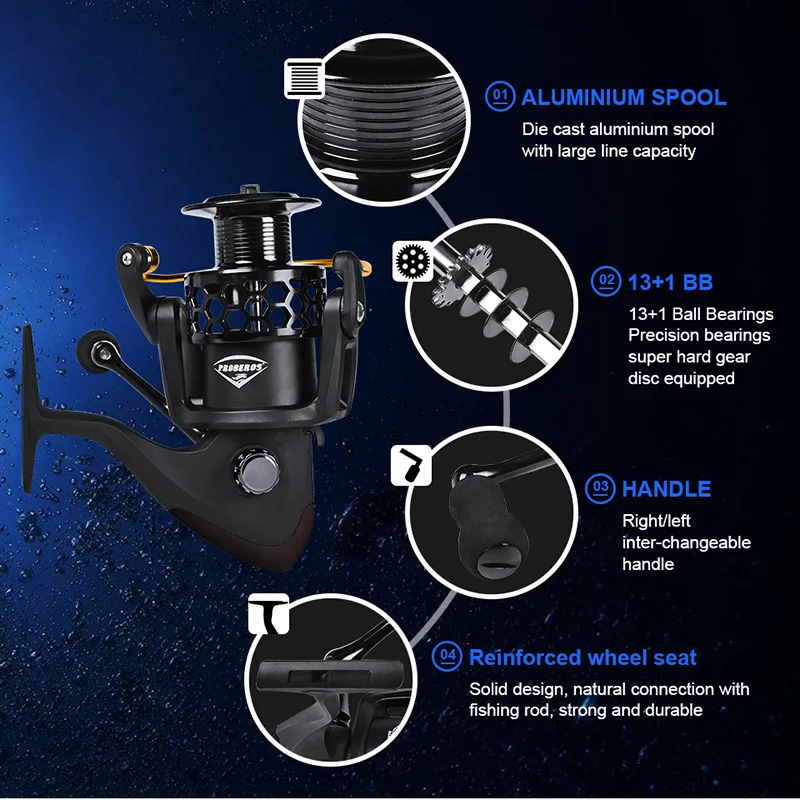 PROBEROS

01 ALUMINIUM SPOOL

Die cast aluminium spool with large line capacity

02 13+1 BB

13+1 Ball Bearings
Precision bearings
super hard gear
disc equipped

03 HANDLE

Right/left
inter-changeable
handle

04 Reinforced wheel seat

Solid design, natural connection with fishing rod, strong and durable