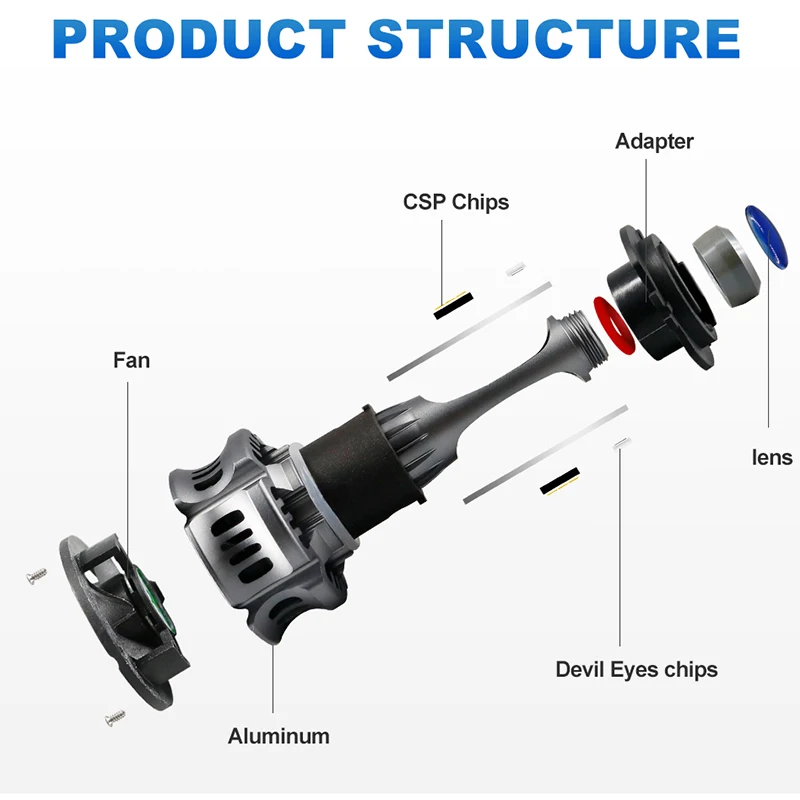 PRODUCT STRUCTURE

Adapter

CSP Chips

Fan

lens

Devil Eyes chips

Aluminum