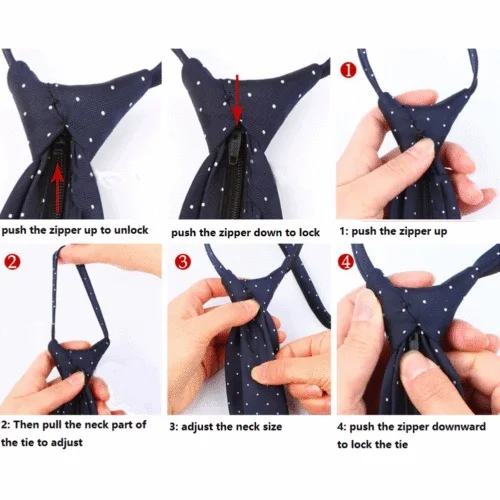 push the zipper up to unlock

push the zipper down to lock

1

1: push the zipper up

2

2: Then pull the neck part of the tie to adjust

3

3: adjust the neck size

4

4: push the zipper downward to lock the tie