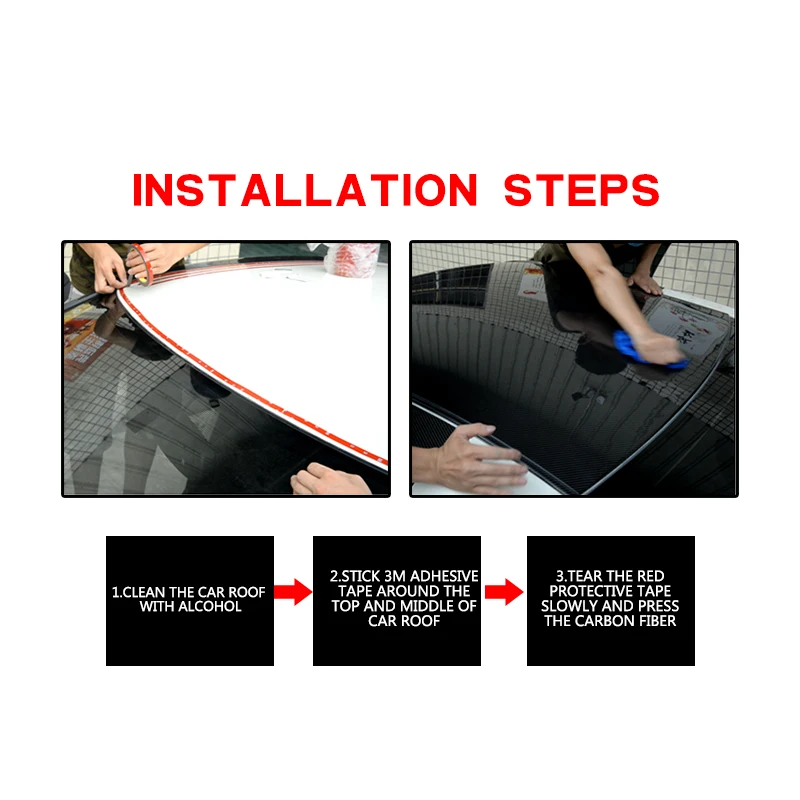 INSTALLATION STEPS

1.CLEAN THE CAR ROOF WITH ALCOHOL

2.STICK 3M ADHESIVE TAPE AROUND THE TOP AND MIDDLE OF CAR ROOF

3.TEAR THE RED PROTECTIVE TAPE SLOWLY AND PRESS THE CARBON FIBER