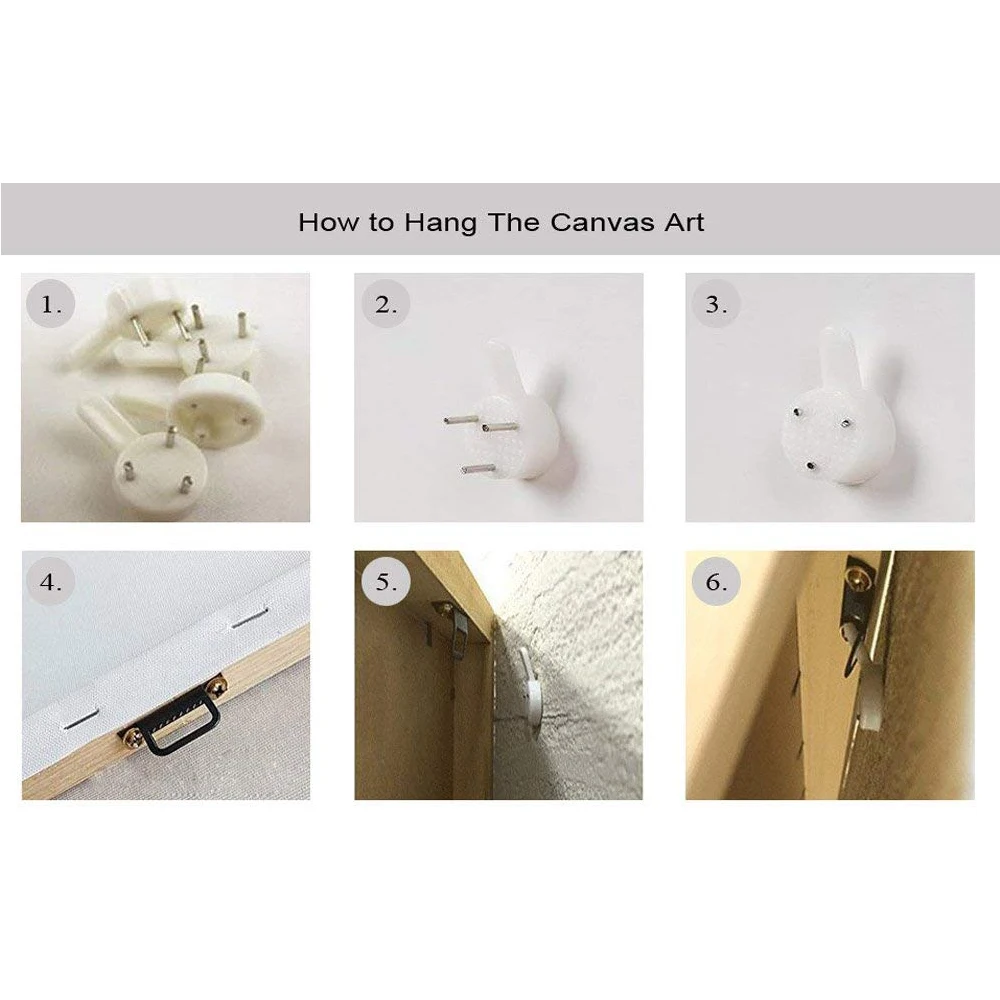 How to Hang The Canvas Art

1.

2.

3.

4.

5.

6.