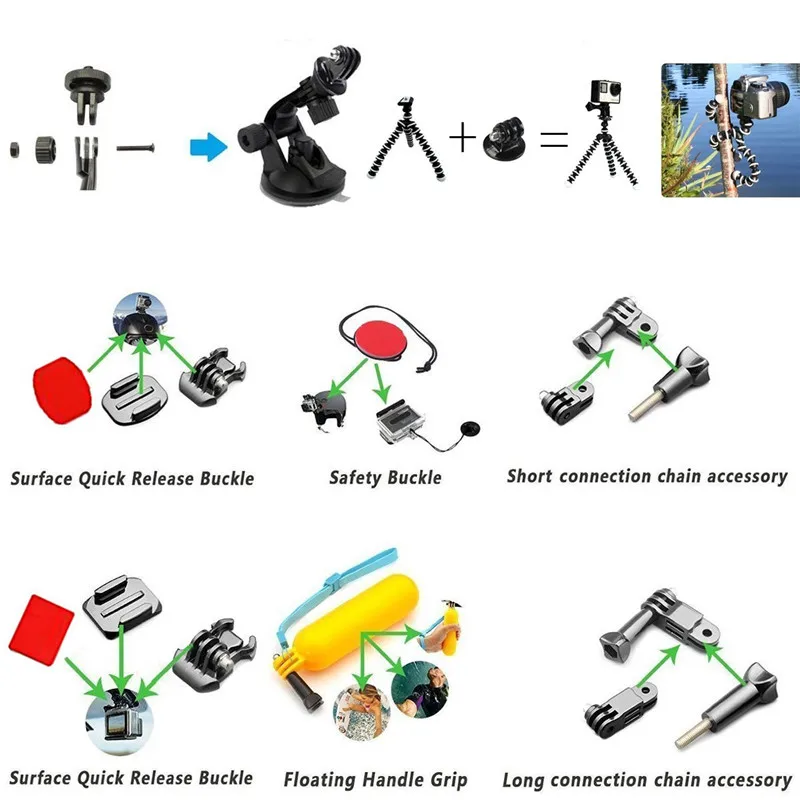 Surface Quick Release Buckle

Safety Buckle

Short connection chain accessory

Surface Quick Release Buckle

Floating Handle Grip

Long connection chain accessory