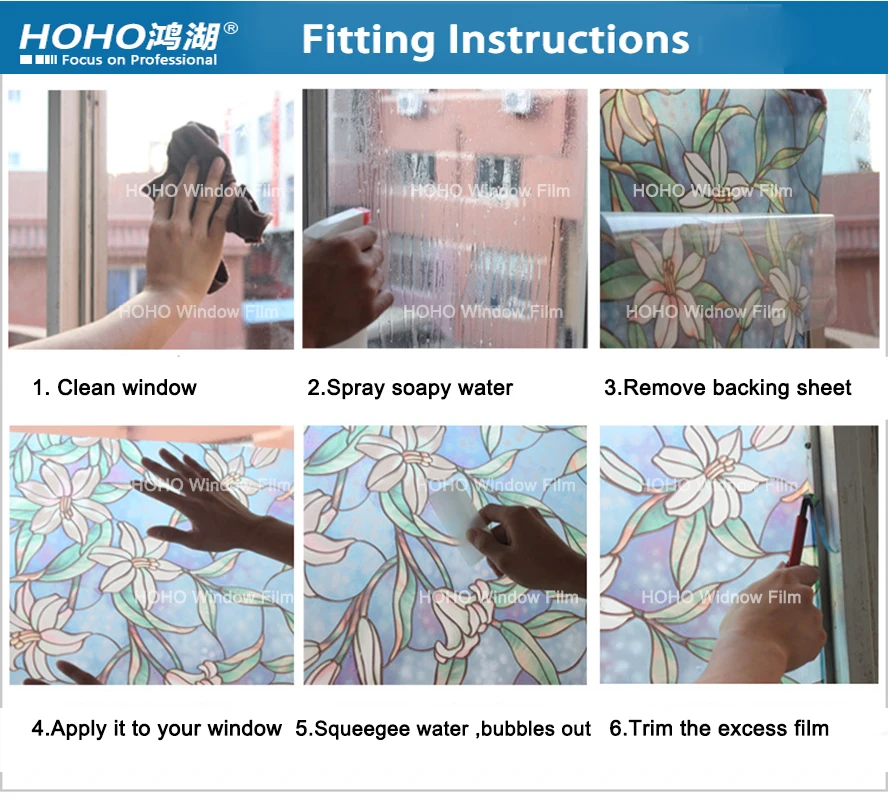 HOHO鸿湖®
Focus on Professional

Fitting Instructions

HOHO Window Film
HOHO Window Film

HOHO Window Film
HOHO Window Film

HOHO Widnow Film
HOHO Widnow Film

1. Clean window

2.Spray soapy water

3.Remove backing sheet

HOHO Window Film
HOHO Window Film

HOHO Window Film
HOHO Window Film

HOHO Widnow Film
HOHO Widnow Film

4.Apply it to your window

5.Squeegee water ,bubbles out

6.Trim the excess film