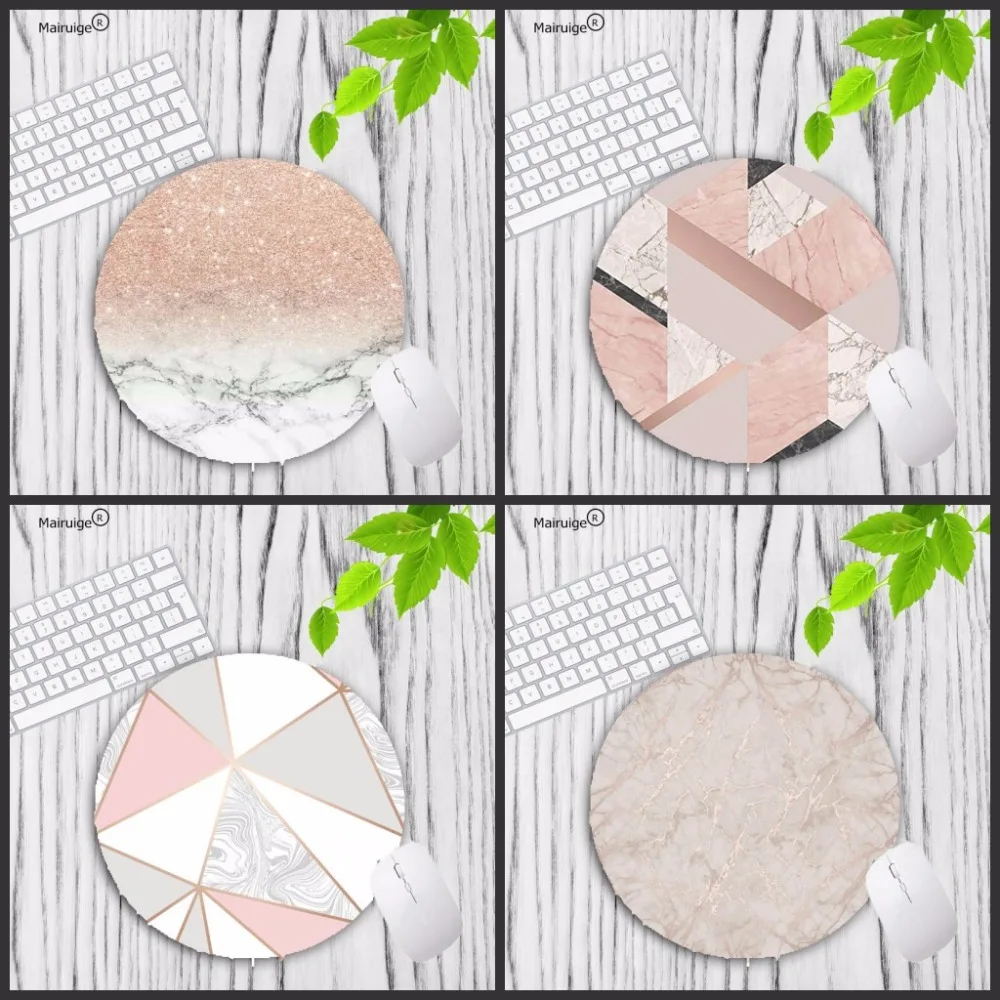 Mairuige®

Mairuige®

Mairuige®

Mairuige®