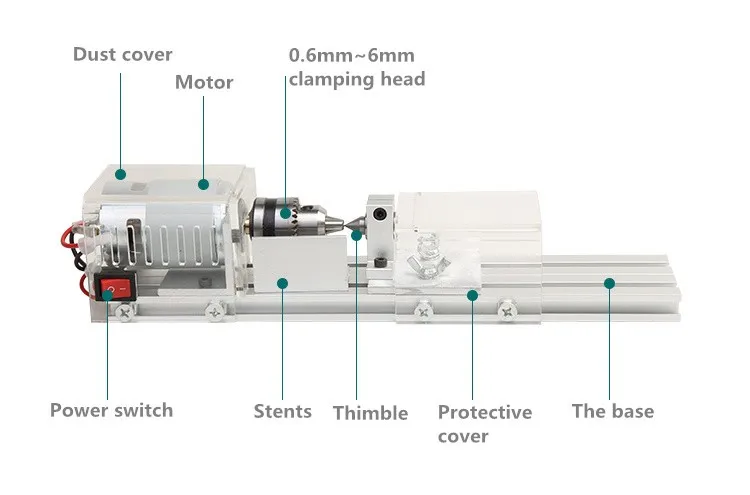 Dust cover

Motor

0.6mm~6mm clamping head

Power switch

Stents

Thimble

Protective cover

The base