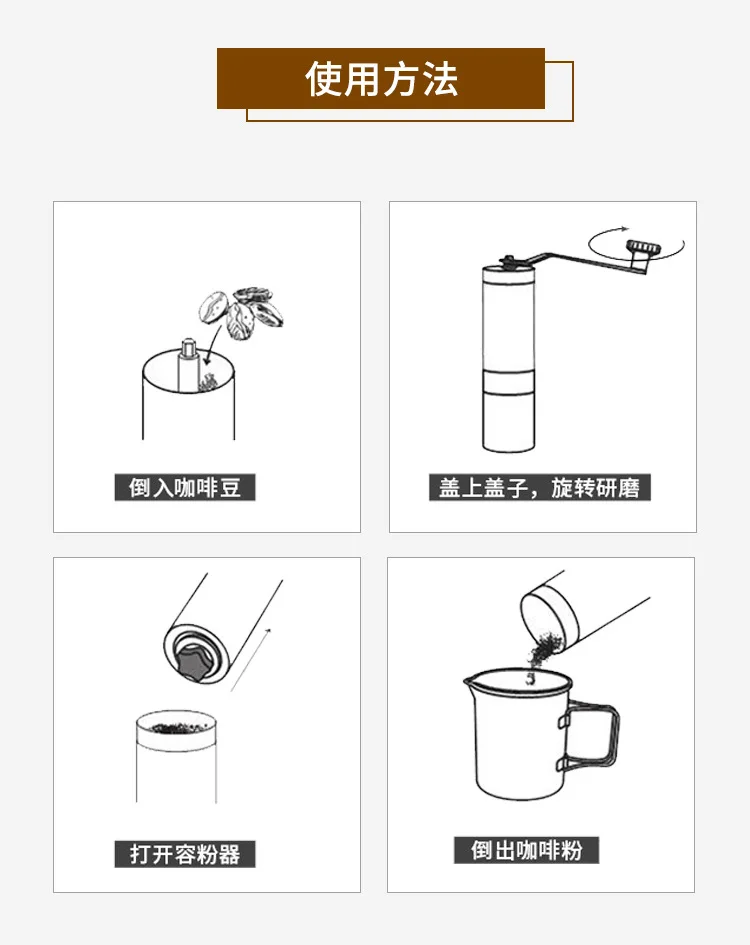 使用方法

倒入咖啡豆

盖上盖子，旋转研磨

打开容粉器

倒出咖啡粉