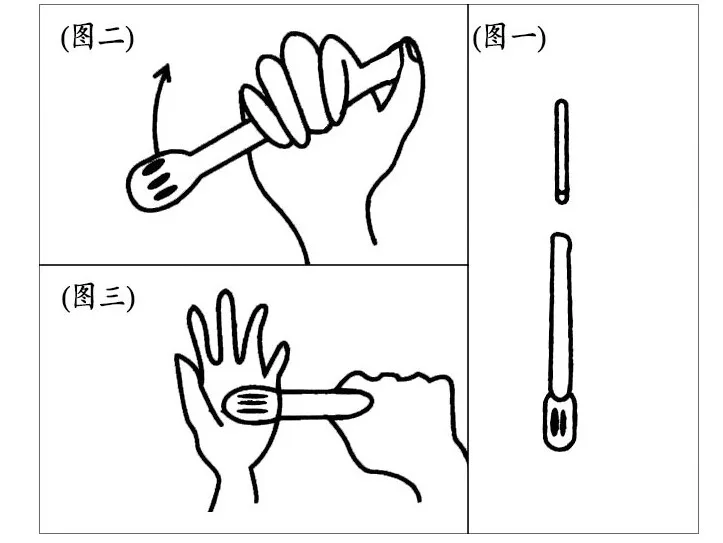 (图二)

(图一)

(图三)