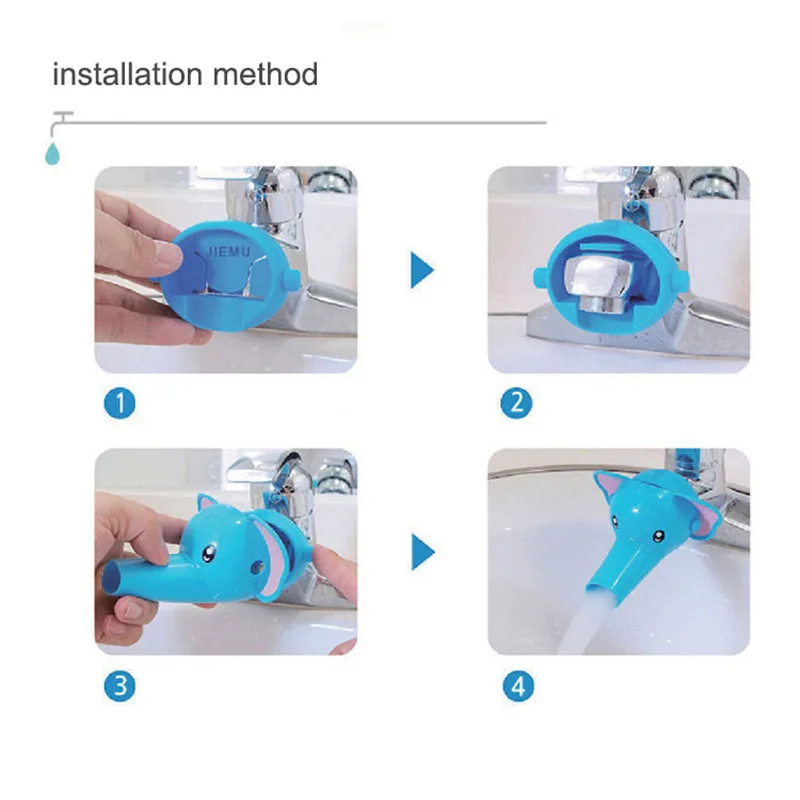 installation method

JIEMU

1

2

3

4