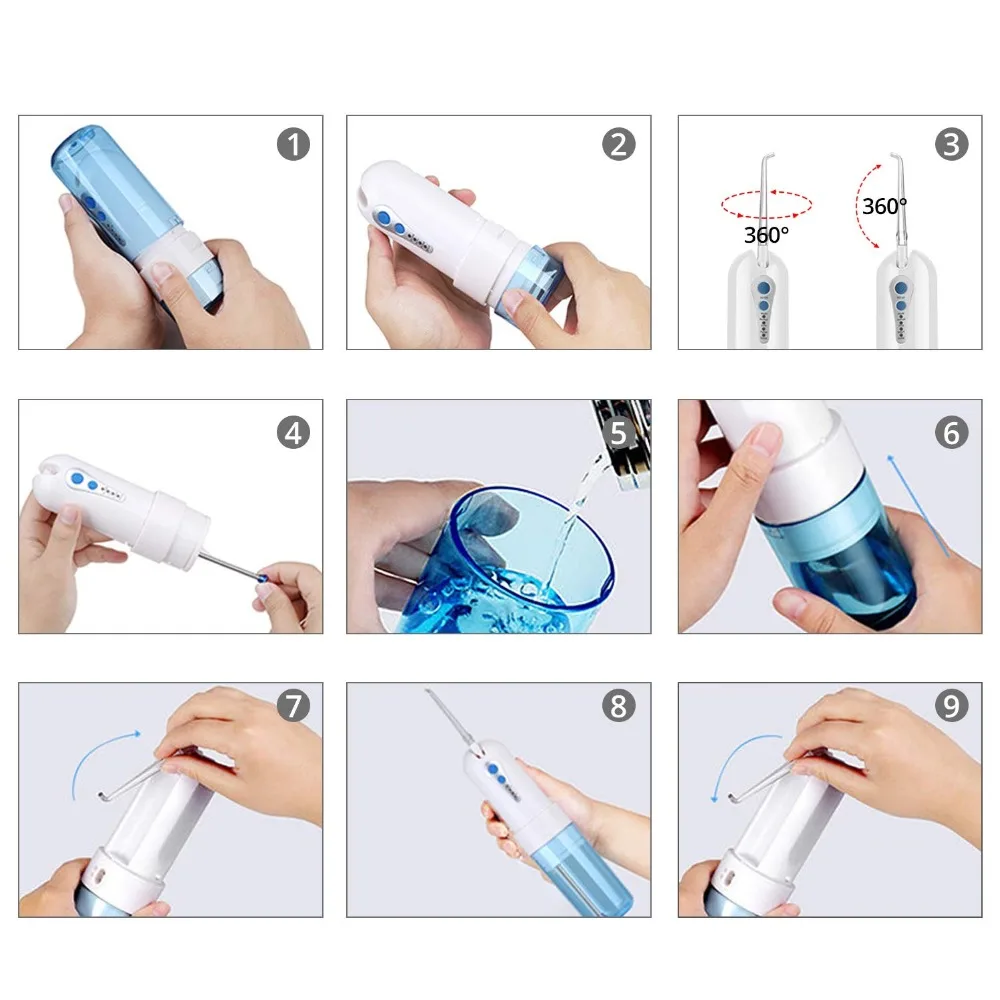 1

2

3

360°

360°

4

5

6

7

8

9