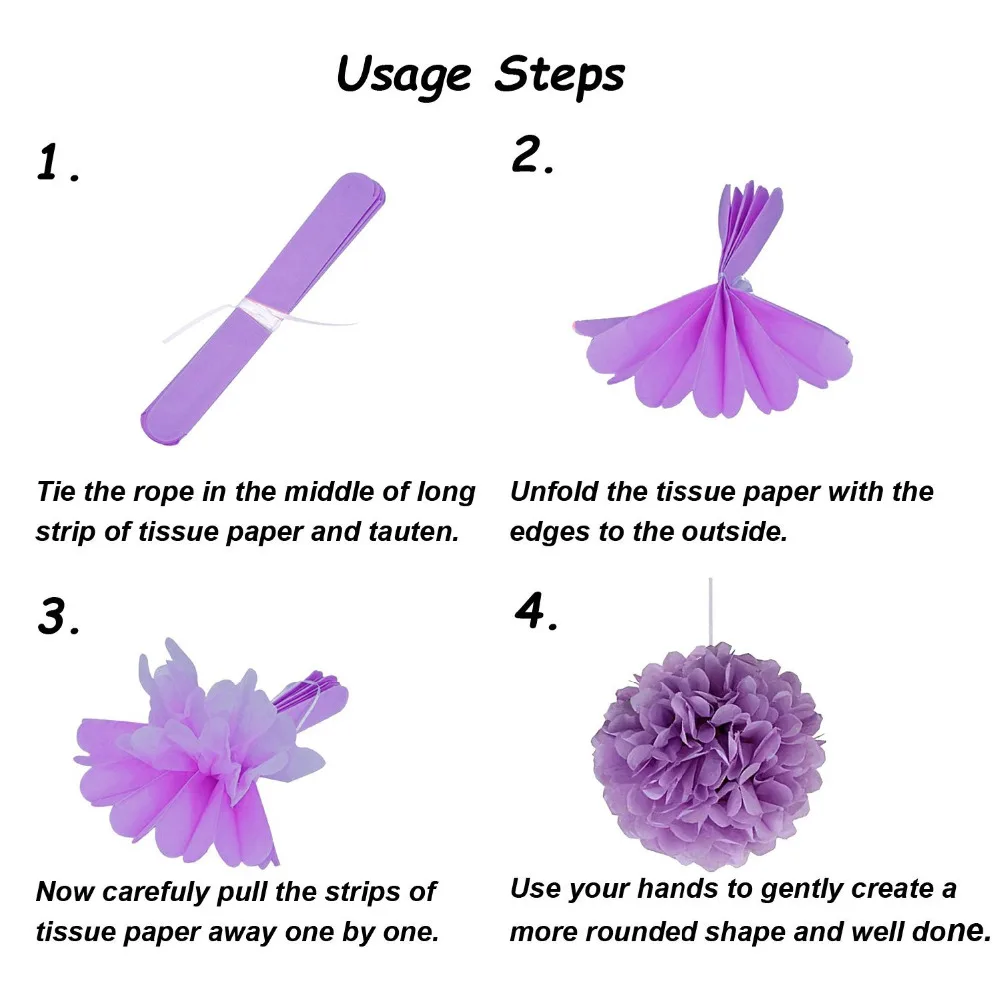 Usage Steps

1.

Tie the rope in the middle of long strip of tissue paper and tauten.

2.

Unfold the tissue paper with the edges to the outside.

3.

Now carefully pull the strips of tissue paper away one by one.

4.

Use your hands to gently create a more rounded shape and well done.