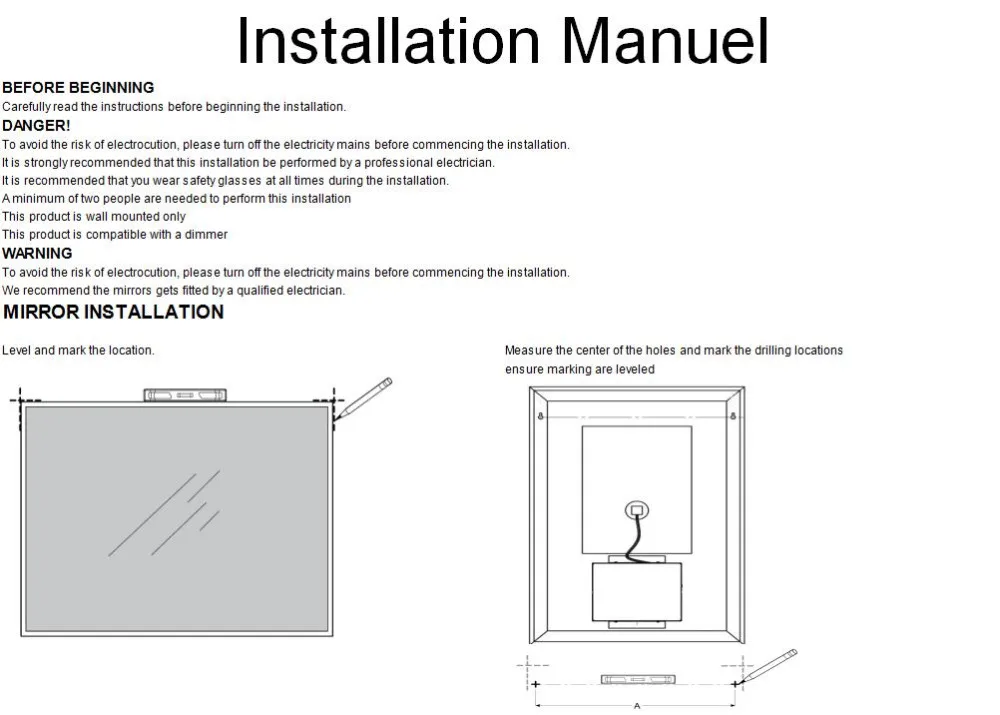 Installation Manuel

BEFORE BEGINNING
Carefully read the instructions before beginning the installation.

DANGER!
To avoid the risk of electrocution, please turn off the electricity mains before commencing the installation.
It is strongly recommended that this installation be performed by a professional electrician.
It is recommended that you wear safety glasses at all times during the installation.
A minimum of two people are needed to perform this installation
This product is wall mounted only
This product is compatible with a dimmer

WARNING
To avoid the risk of electrocution, please turn off the electricity mains before commencing the installation.
We recommend the mirrors gets fitted by a qualified electrician.

MIRROR INSTALLATION

Level and mark the location.

Measure the center of the holes and mark the drilling locations
ensure marking are leveled

A