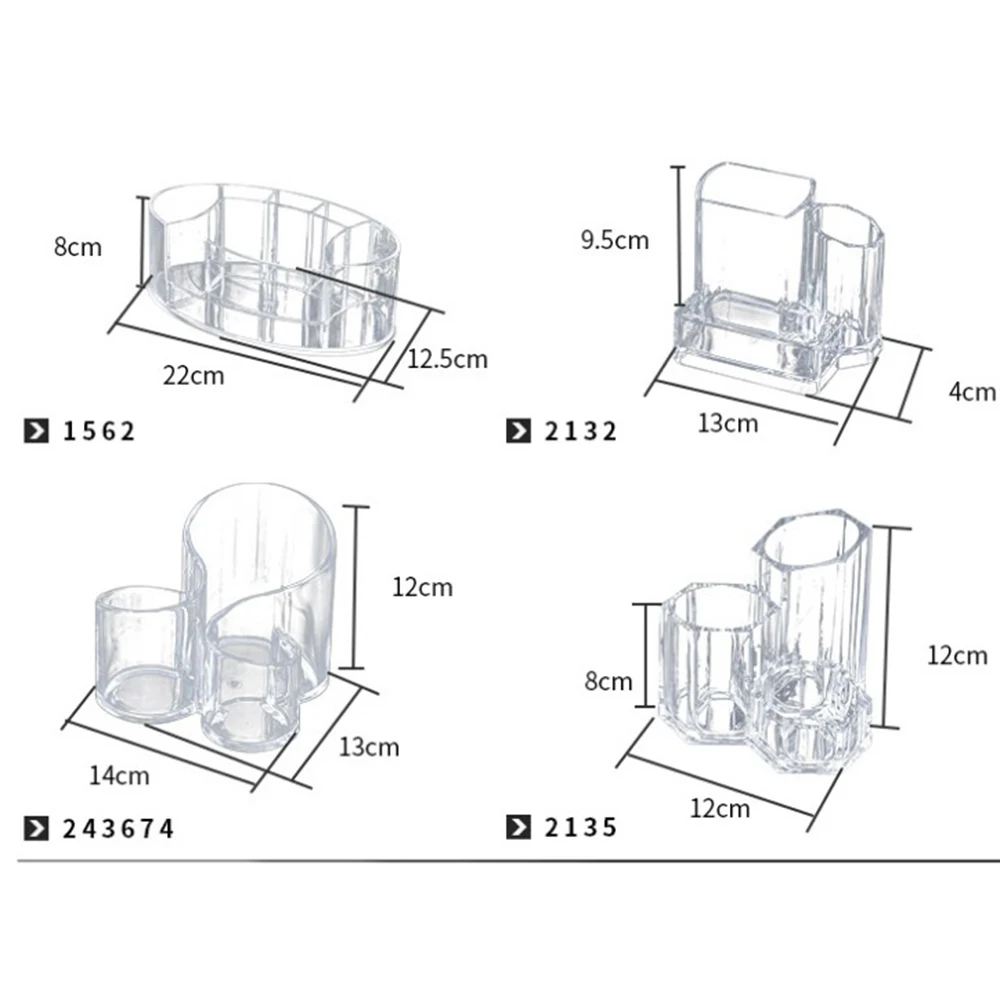 8cm
22cm
12.5cm
1562

9.5cm
13cm
4cm
2132

12cm
14cm
13cm
243674

8cm
12cm
12cm
2135