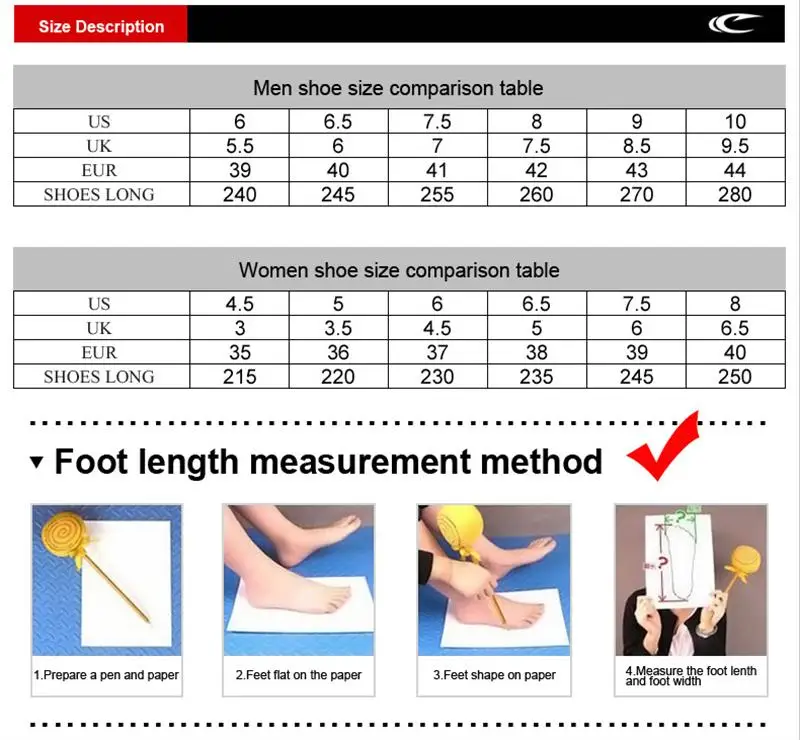 Size Description

Men shoe size comparison table

| US | 6 | 6.5 | 7.5 | 8 | 9 | 10 |
|---|---|---|---|---|---|---|
| UK | 5.5 | 6 | 7 | 7.5 | 8.5 | 9.5 |
| EUR | 39 | 40 | 41 | 42 | 43 | 44 |
| SHOES LONG | 240 | 245 | 255 | 260 | 270 | 280 |

Women shoe size comparison table

| US | 4.5 | 5 | 6 | 6.5 | 7.5 | 8 |
|---|---|---|---|---|---|---|
| UK | 3 | 3.5 | 4.5 | 5 | 6 | 6.5 |
| EUR | 35 | 36 | 37 | 38 | 39 | 40 |
| SHOES LONG | 215 | 220 | 230 | 235 | 245 | 250 |

Foot length measurement method

1.Prepare a pen and paper

2.Feet flat on the paper

3.Feet shape on paper

?

?

4.Measure the foot lenth and foot width