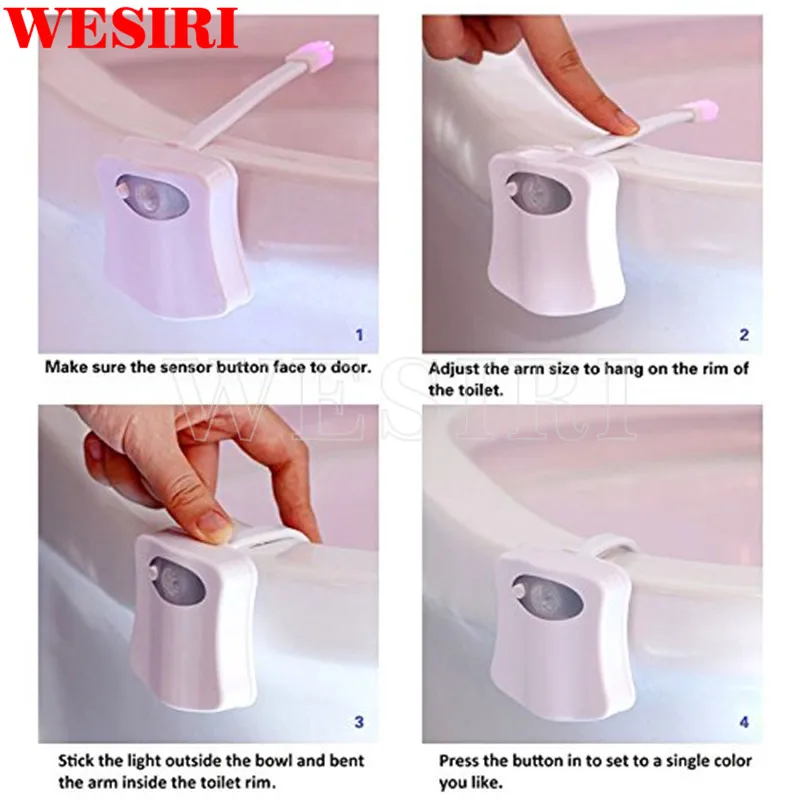 WESIRI

1

Make sure the sensor button face to door.

2

Adjust the arm size to hang on the rim of the toilet.

WESIRI

3

Stick the light outside the bowl and bent the arm inside the toilet rim.

4

Press the button in to set to a single color you like.