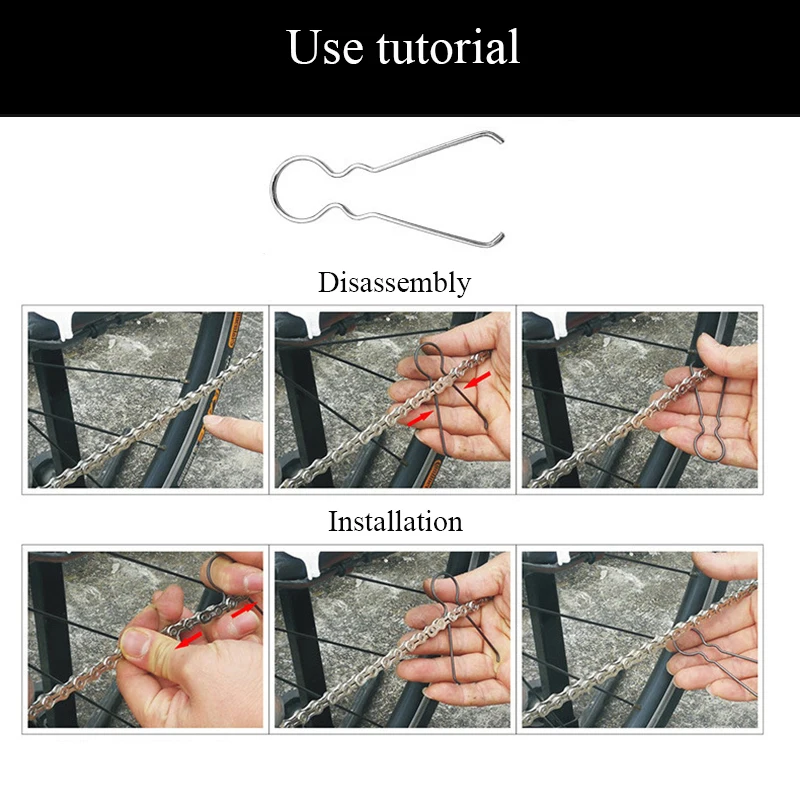 Use tutorial

Disassembly

Installation