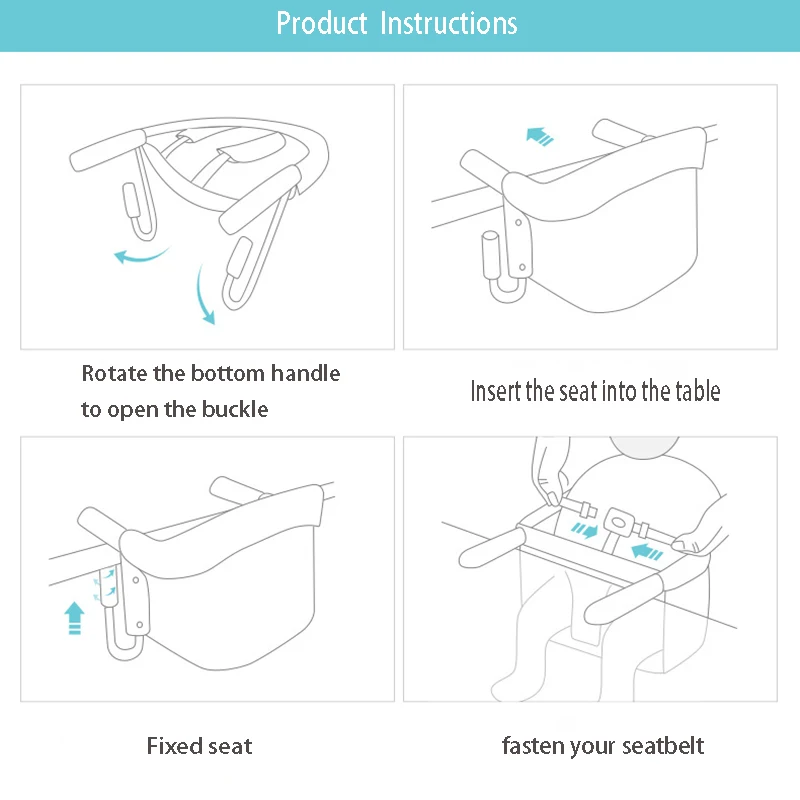 Product Instructions

Rotate the bottom handle to open the buckle

Insert the seat into the table

Fixed seat

fasten your seatbelt