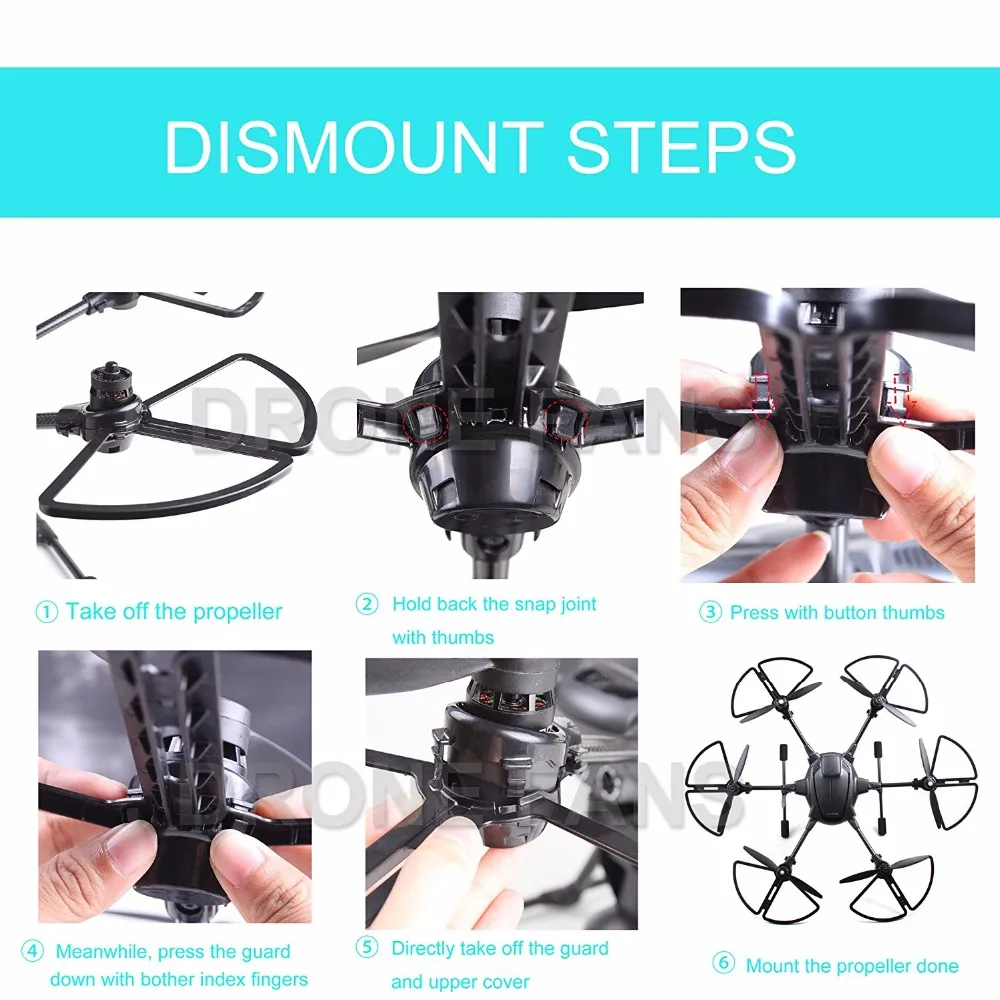 DISMOUNT STEPS

DRONE FANS

① Take off the propeller

② Hold back the snap joint with thumbs

③ Press with button thumbs

DRONE FANS

④ Meanwhile, press the guard down with bother index fingers

⑤ Directly take off the guard and upper cover

⑥ Mount the propeller done