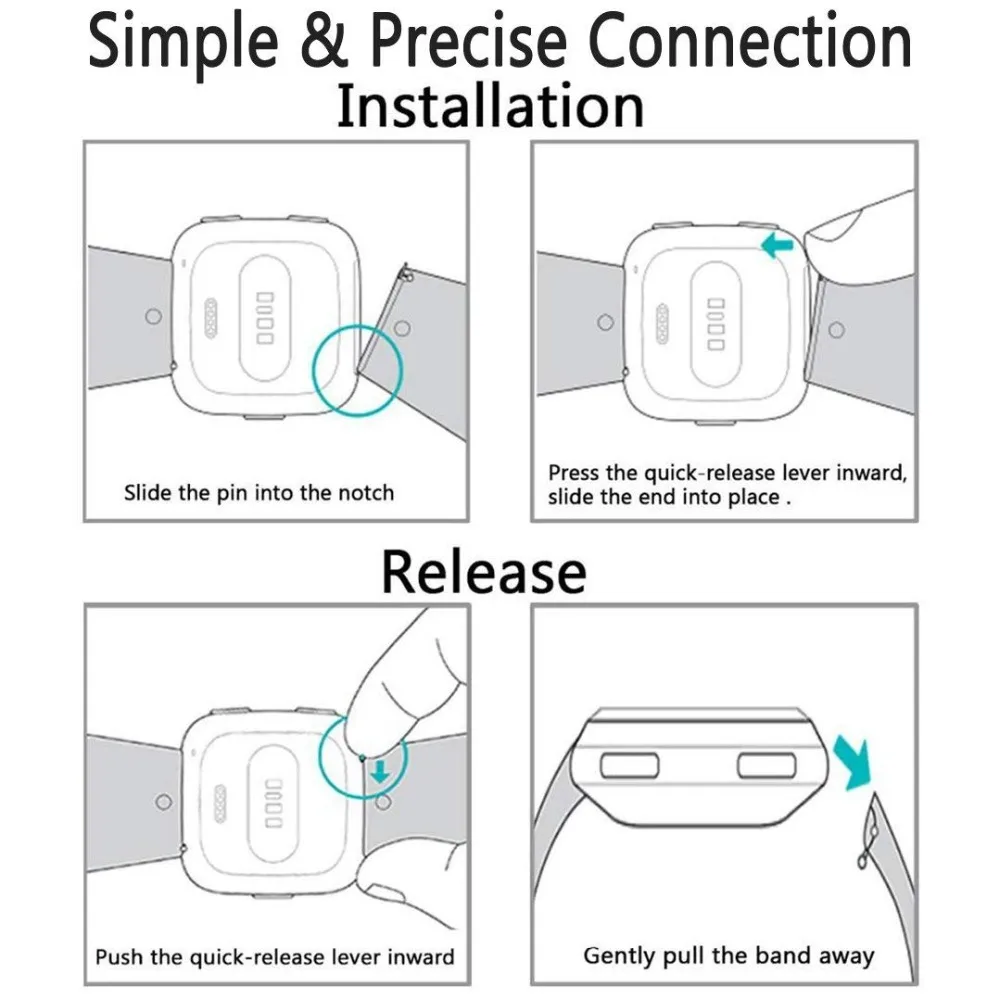 Simple & Precise Connection
Installation

Slide the pin into the notch

Press the quick-release lever inward, slide the end into place .

Release

Push the quick-release lever inward

Gently pull the band away