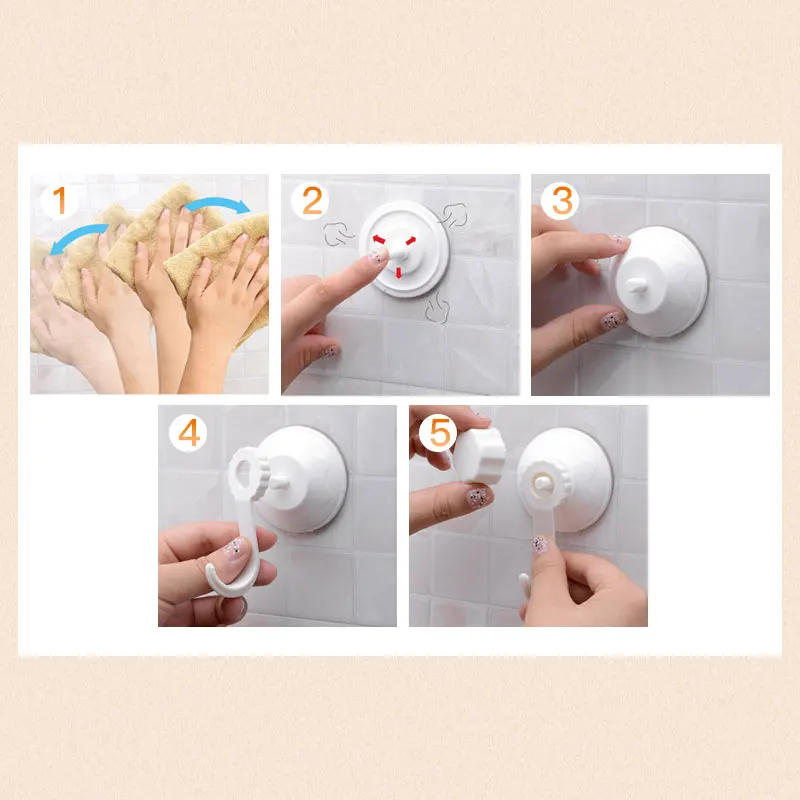 1
2
3
4
5