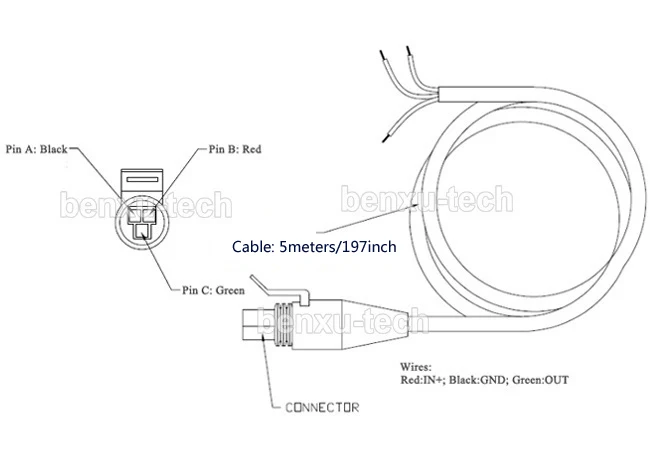 Pin A: Black
Pin B: Red
benxu-tech
benxu-tech
Cable: 5meters/197inch
Pin C: Green
benxu-tech
Wires:
Red:IN+; Black:GND; Green:OUT
CONNECTOR