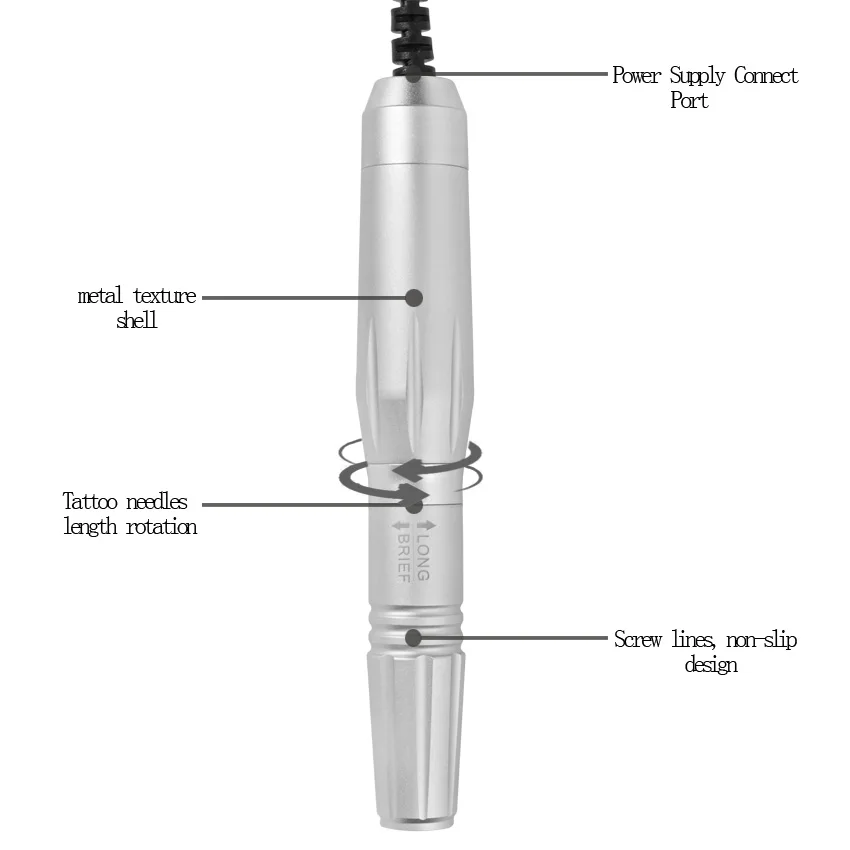 Power Supply Connect Port

metal texture shell

Tattoo needles length rotation

LONG
BRIEF

Screw lines, non-slip design