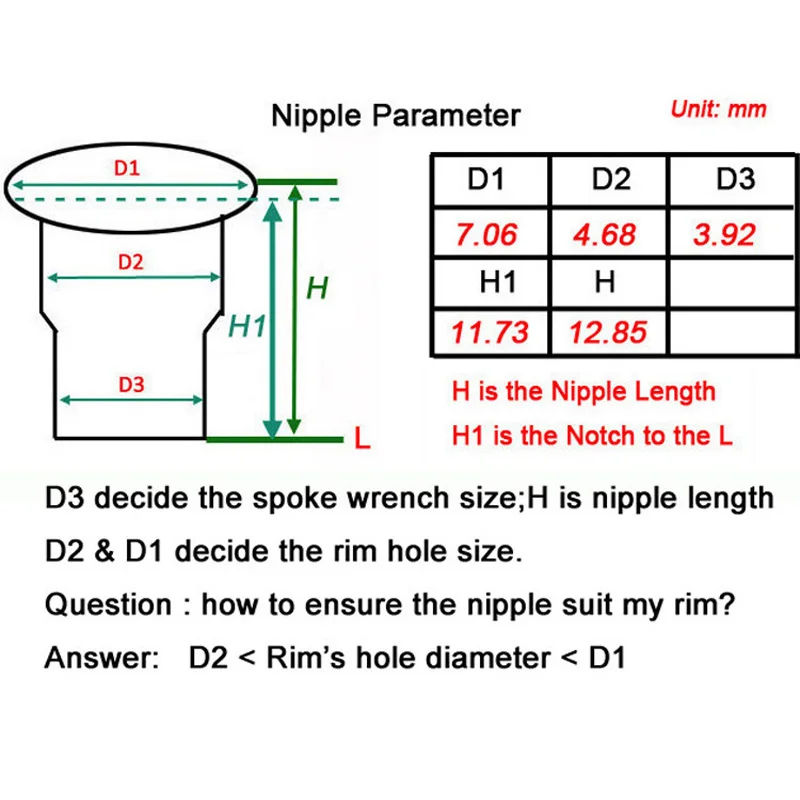 Nipple Parameter

Unit: mm

D1

D2

D3

H1

H

L

| D1 | D2 | D3 |
|---|---|---|
| 7.06 | 4.68 | 3.92 |
| H1 | H | |
| 11.73 | 12.85 | |

H is the Nipple Length

H1 is the Notch to the L

D3 decide the spoke wrench size;H is nipple length

D2 & D1 decide the rim hole size.

Question : how to ensure the nipple suit my rim?

Answer: D2 < Rim's hole diameter < D1