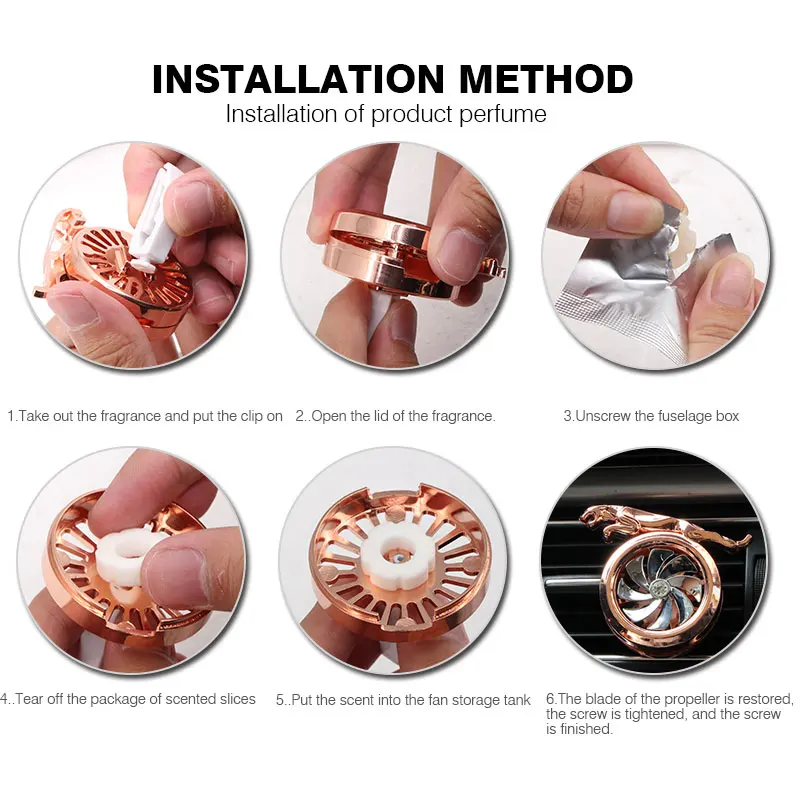 INSTALLATION METHOD

Installation of product perfume

1.Take out the fragrance and put the clip on

2..Open the lid of the fragrance.

3.Unscrew the fuselage box

4..Tear off the package of scented slices

5..Put the scent into the fan storage tank

6.The blade of the propeller is restored, the screw is tightened, and the screw is finished.