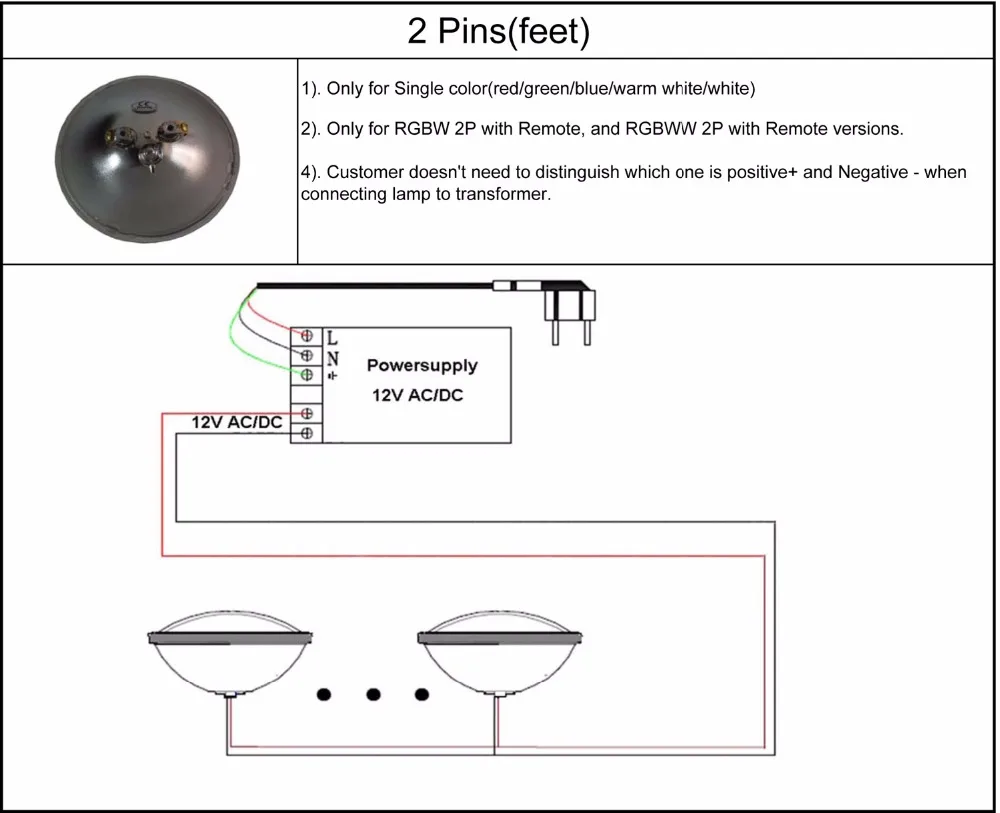 2 Pins(feet)

1). Only for Single color(red/green/blue/warm white/white)

2). Only for RGBW 2P with Remote, and RGBWW 2P with Remote versions.

4). Customer doesn't need to distinguish which one is positive+ and Negative - when connecting lamp to transformer.

L
N
Powersupply
12V AC/DC
12V AC/DC