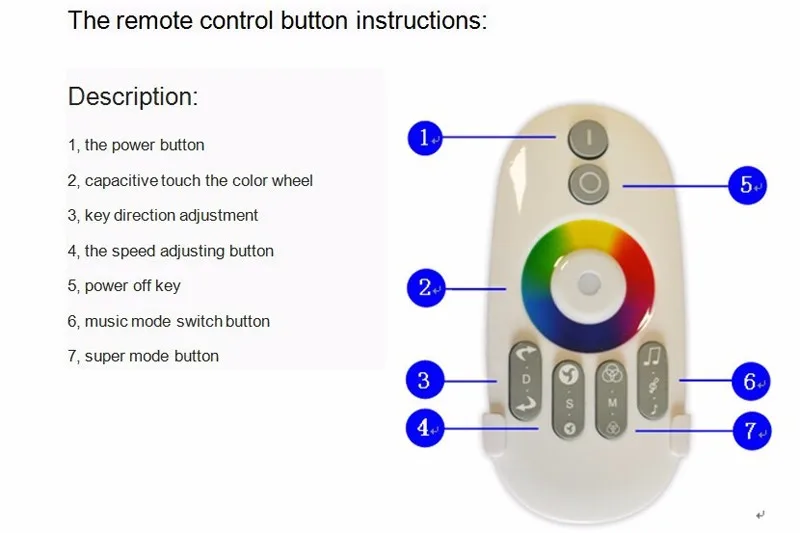 The remote control button instructions:

Description:

1, the power button

2, capacitive touch the color wheel

3, key direction adjustment

4, the speed adjusting button

5, power off key

6, music mode switch button

7, super mode button

1

5

2

3

6

4

7

D

S

M