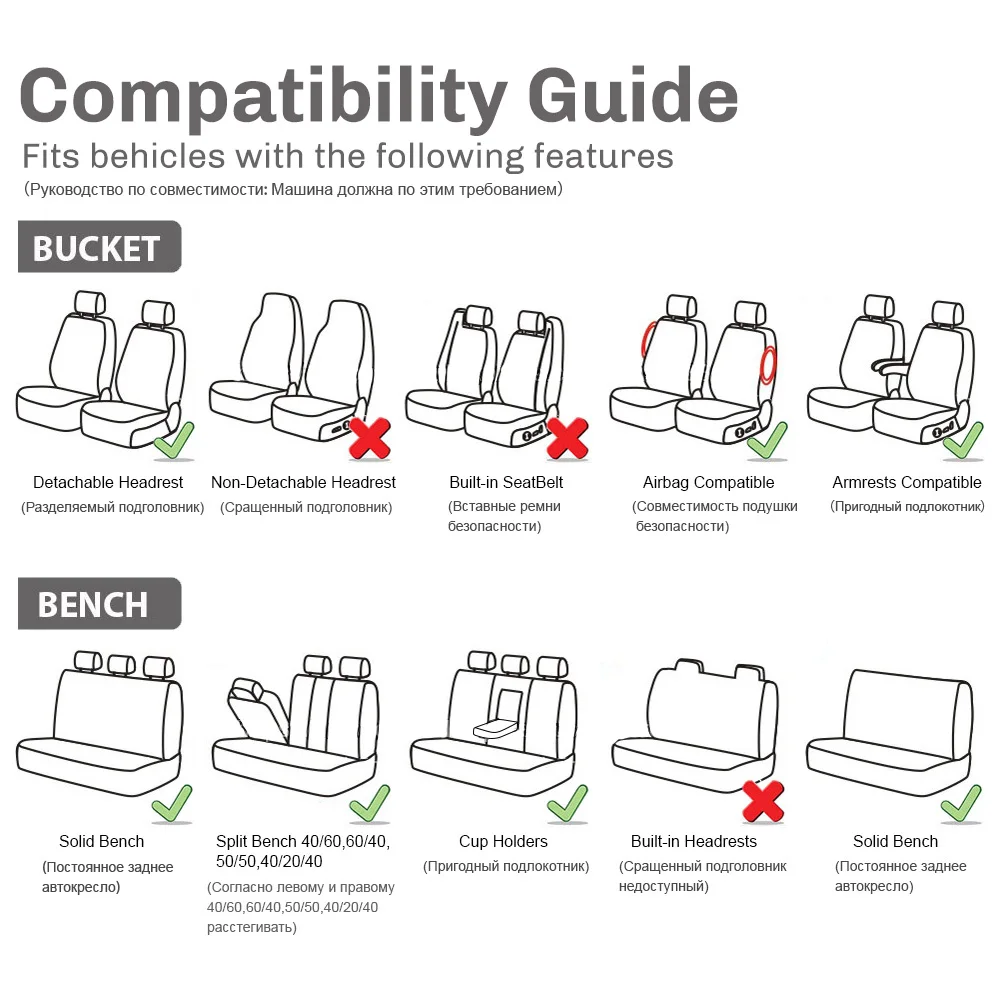 Compatibility Guide

Fits behicles with the following features

(Руководство по совместимости: Машина должна по этим требованием)

BUCKET

Detachable Headrest
(Разделяемый подголовник)

Non-Detachable Headrest
(Сращенный подголовник)

Built-in SeatBelt
(Вставные ремни безопасности)

Airbag Compatible
(Совместимость подушки безопасности)

Armrests Compatible
(Пригодный подлокотник)

BENCH

Solid Bench
(Постоянное заднее автокресло)

Split Bench 40/60,60/40, 50/50,40/20/40
(Согласно левому и правому 40/60,60/40,50/50,40/20/40 расстегивать)

Cup Holders
(Пригодный подлокотник)

Built-in Headrests
(Сращенный подголовник недоступный)

Solid Bench
(Постоянное заднее автокресло)