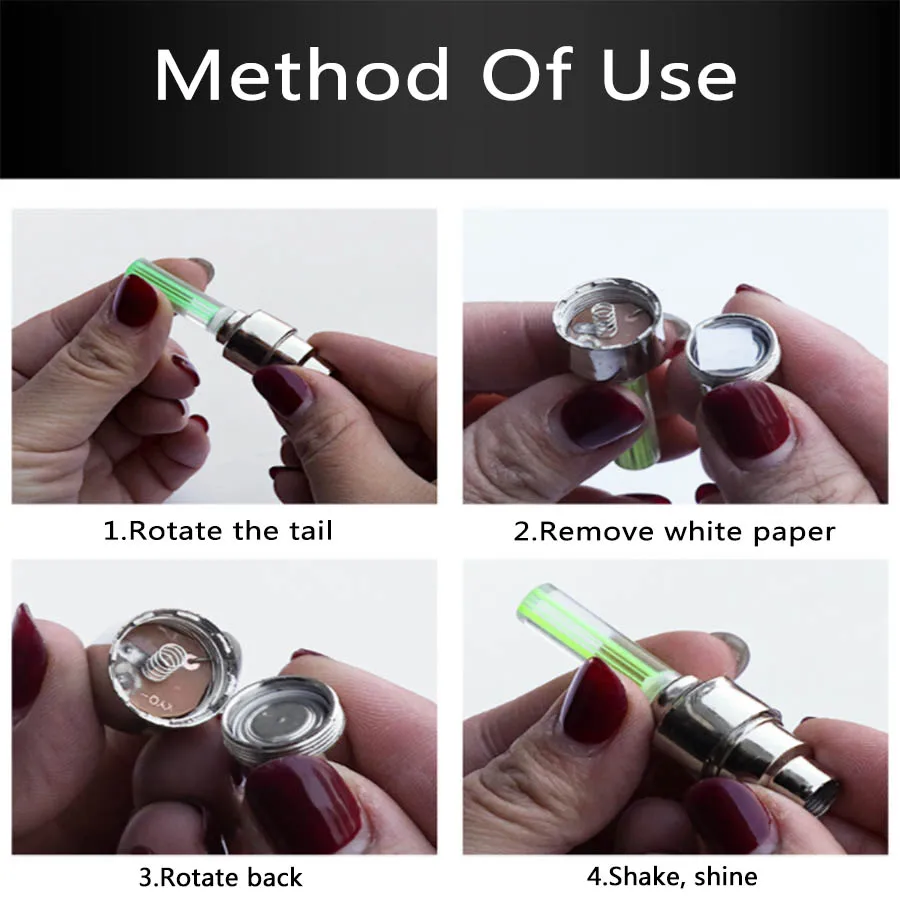 Method Of Use

1.Rotate the tail

2.Remove white paper

3.Rotate back

4.Shake, shine