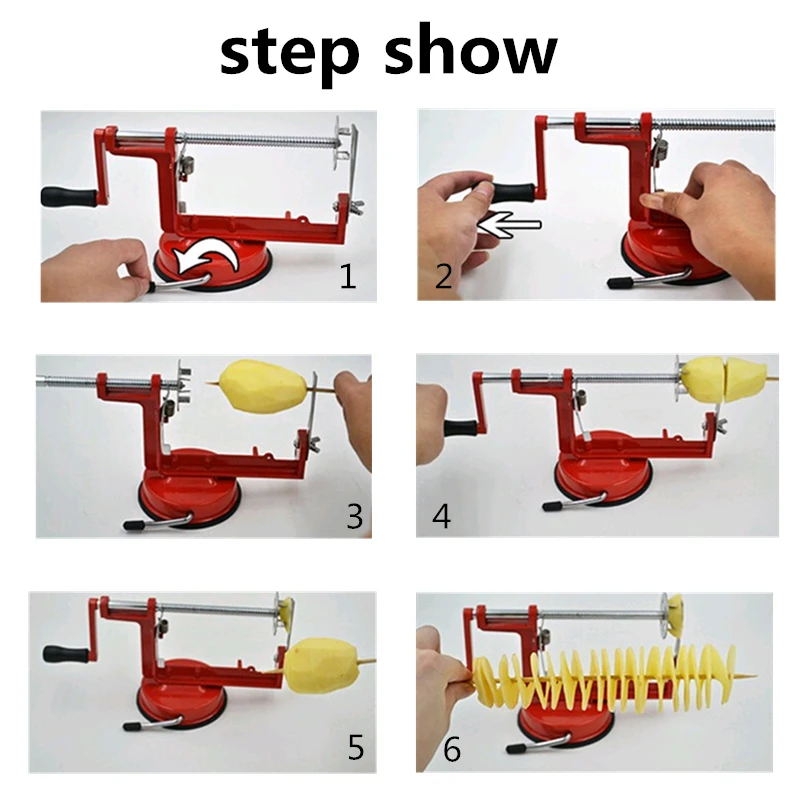 step show

1

2

3

4

5

6