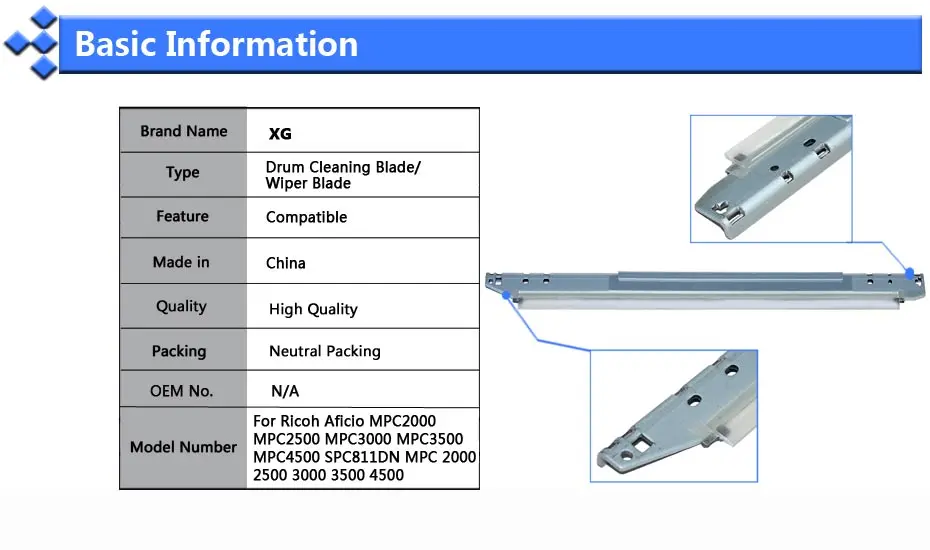 Basic Information

| Brand Name | XG |
|---|---|
| Type | Drum Cleaning Blade/ Wiper Blade |
| Feature | Compatible |
| Made in | China |
| Quality | High Quality |
| Packing | Neutral Packing |
| OEM No. | N/A |
| Model Number | For Ricoh Aficio MPC2000 MPC2500 MPC3000 MPC3500 MPC4500 SPC811DN MPC 2000 2500 3000 3500 4500 |