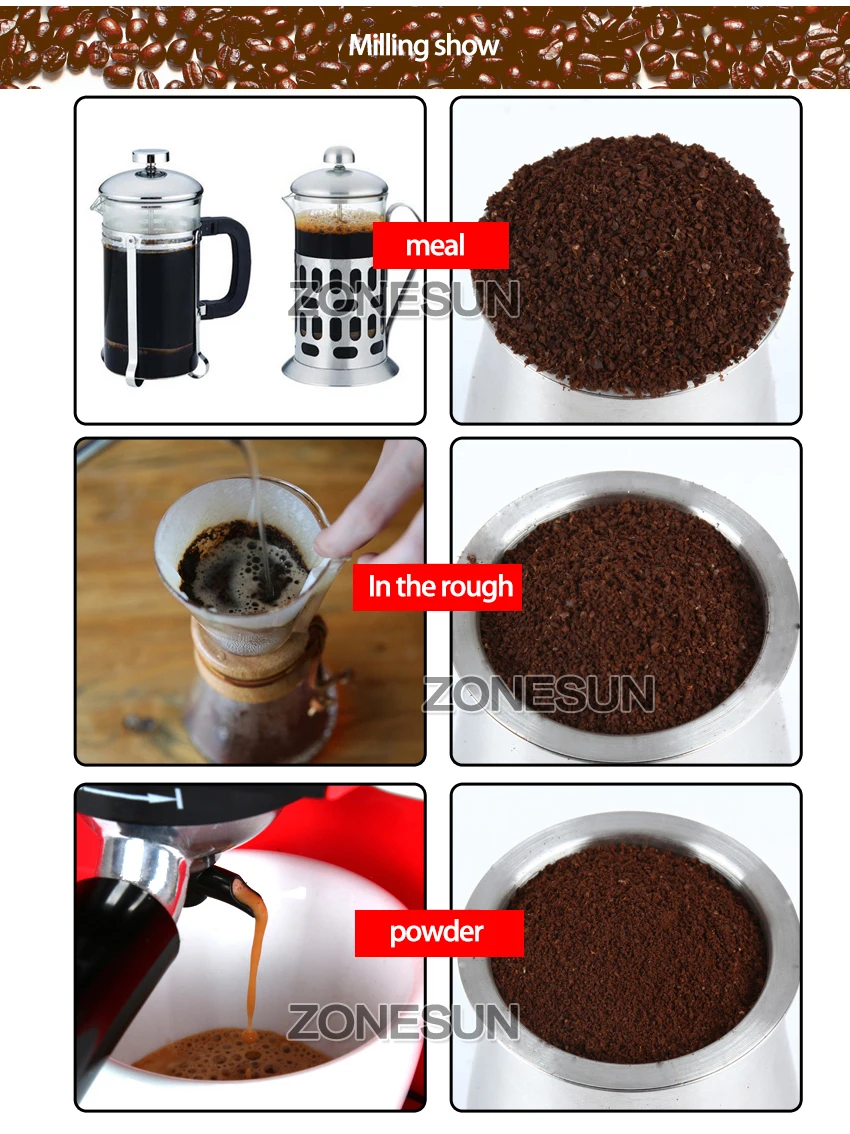 Milling show

meal

In the rough

powder

ZONESUN