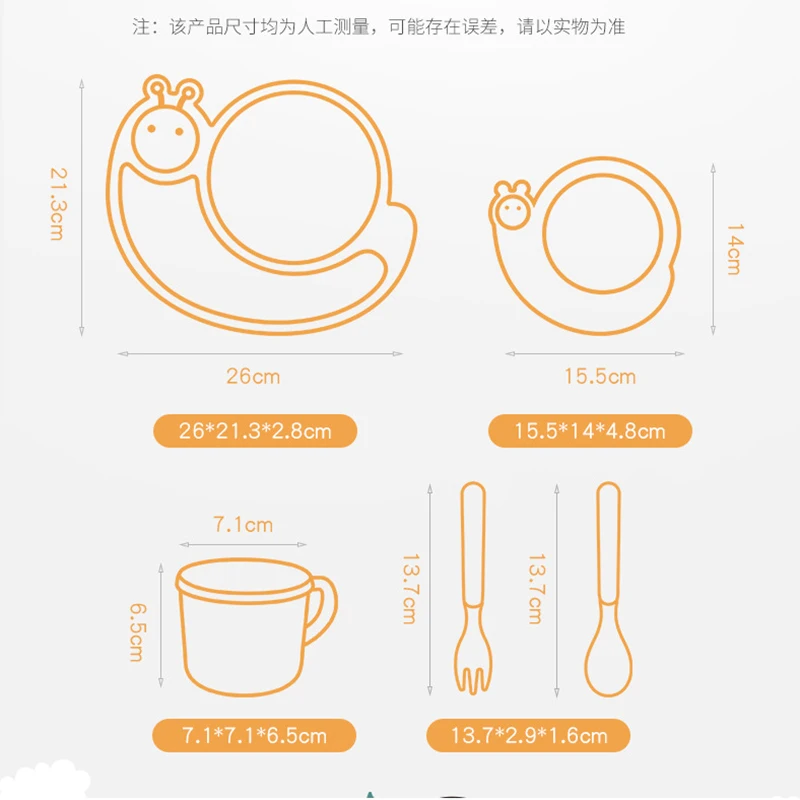 注：该产品尺寸均为人工测量，可能存在误差，请以实物为准

21.3cm

26cm

26*21.3*2.8cm

14cm

15.5cm

15.5*14*4.8cm

7.1cm

6.5cm

7.1*7.1*6.5cm

13.7cm

13.7cm

13.7*2.9*1.6cm