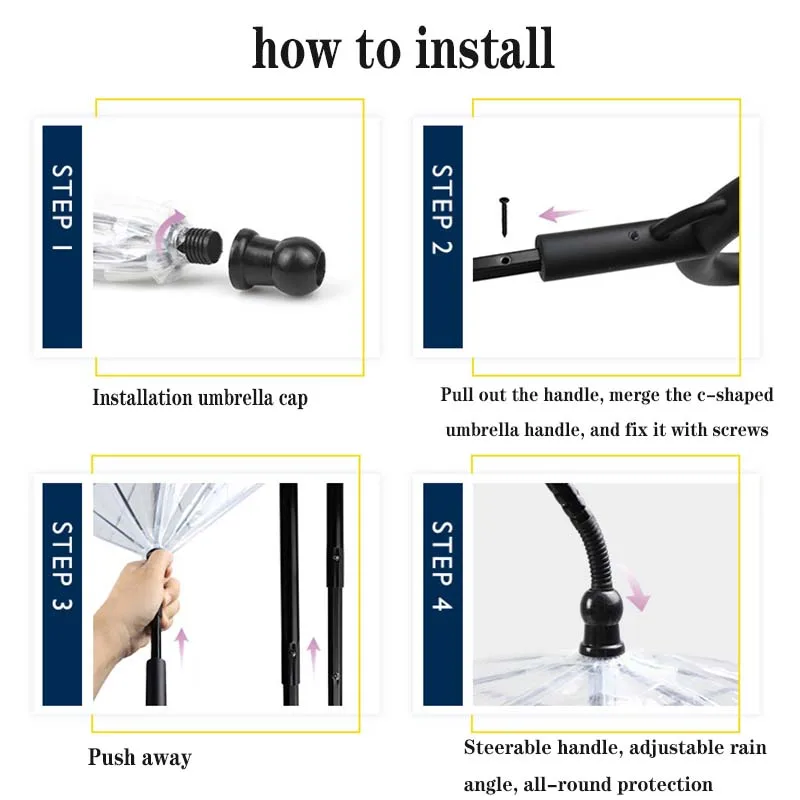 how to install

STEP 1

Installation umbrella cap

STEP 2

Pull out the handle, merge the c-shaped umbrella handle, and fix it with screws

STEP 3

Push away

STEP 4

Steerable handle, adjustable rain angle, all-round protection