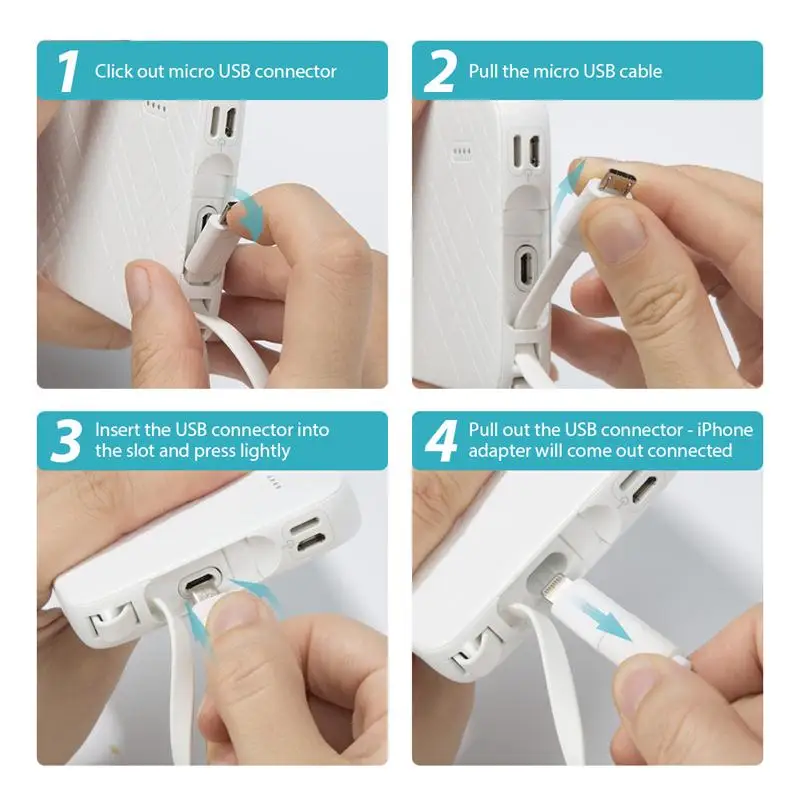 1 Click out micro USB connector

2 Pull the micro USB cable

3 Insert the USB connector into the slot and press lightly

4 Pull out the USB connector - iPhone adapter will come out connected