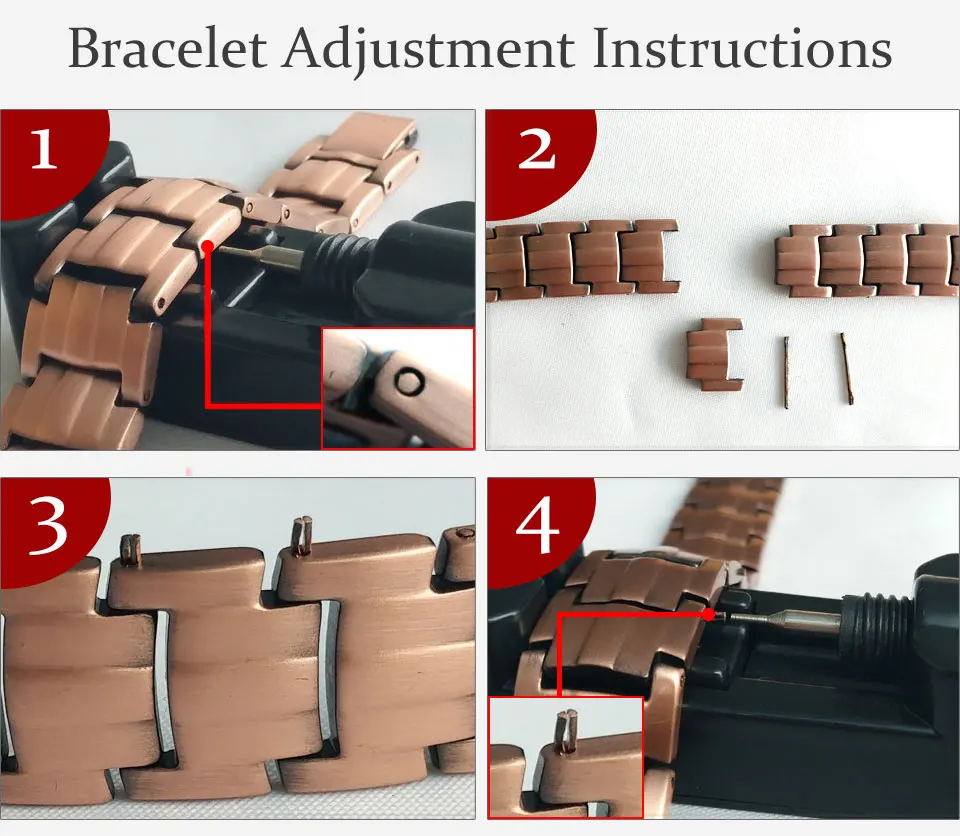 Bracelet Adjustment Instructions

1

2

3

4