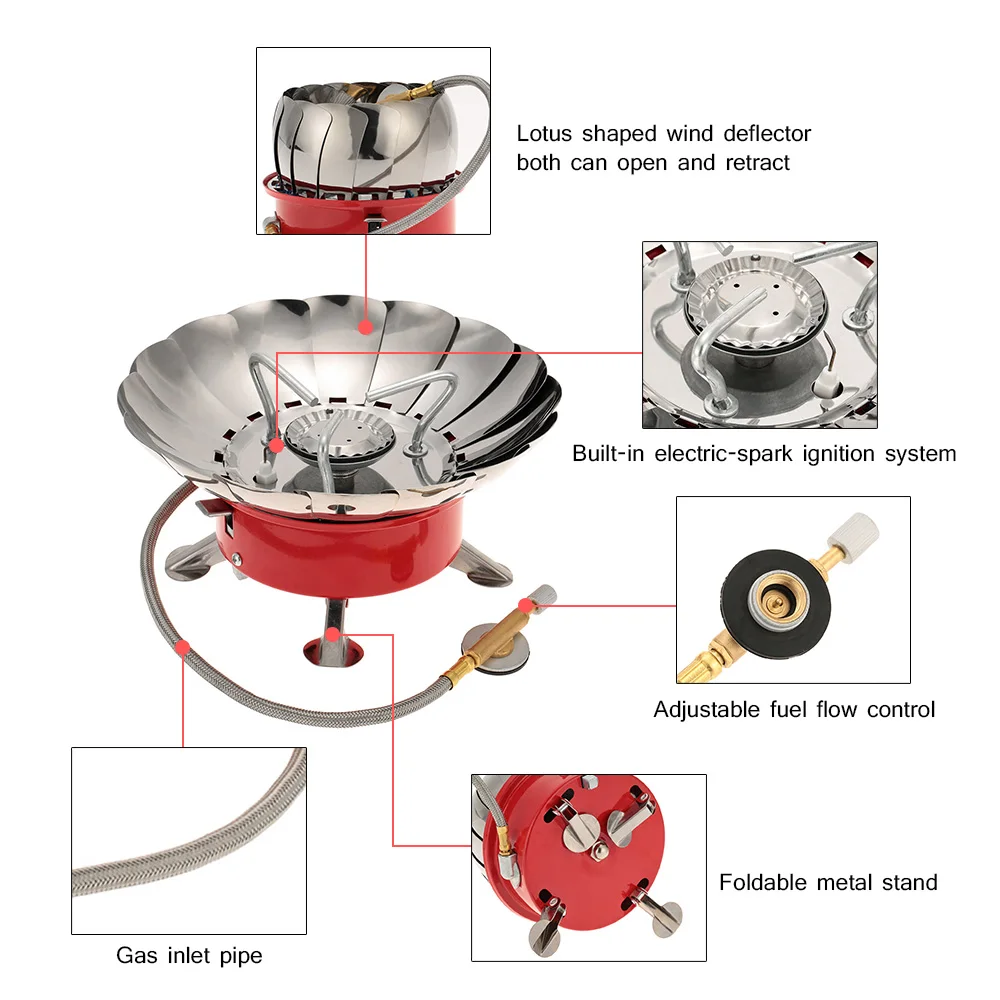 Lotus shaped wind deflector
both can open and retract

Built-in electric-spark ignition system

Adjustable fuel flow control

Foldable metal stand

Gas inlet pipe