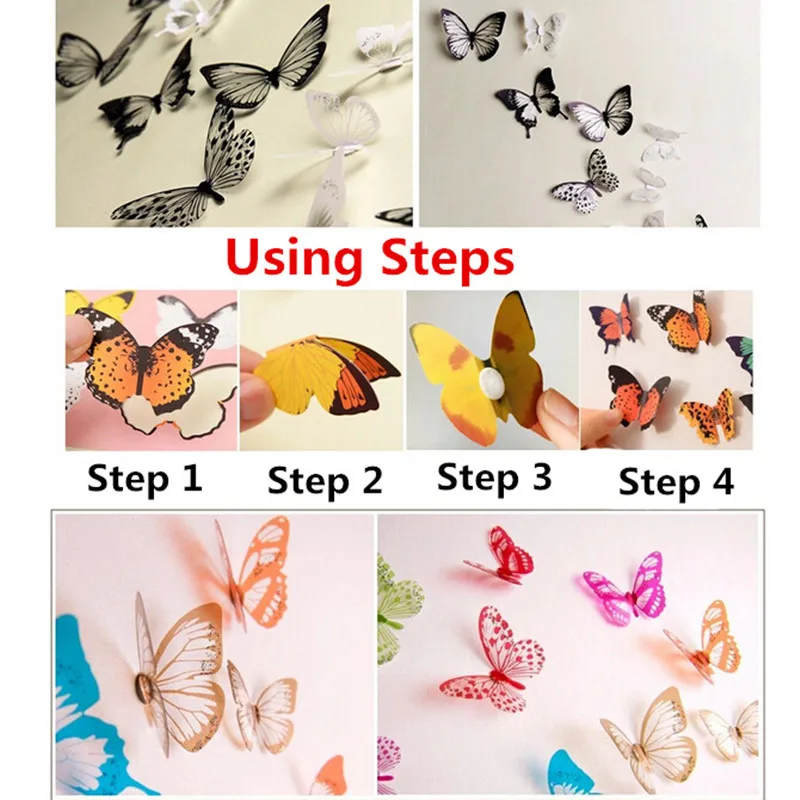 Using Steps

Step 1
Step 2
Step 3
Step 4