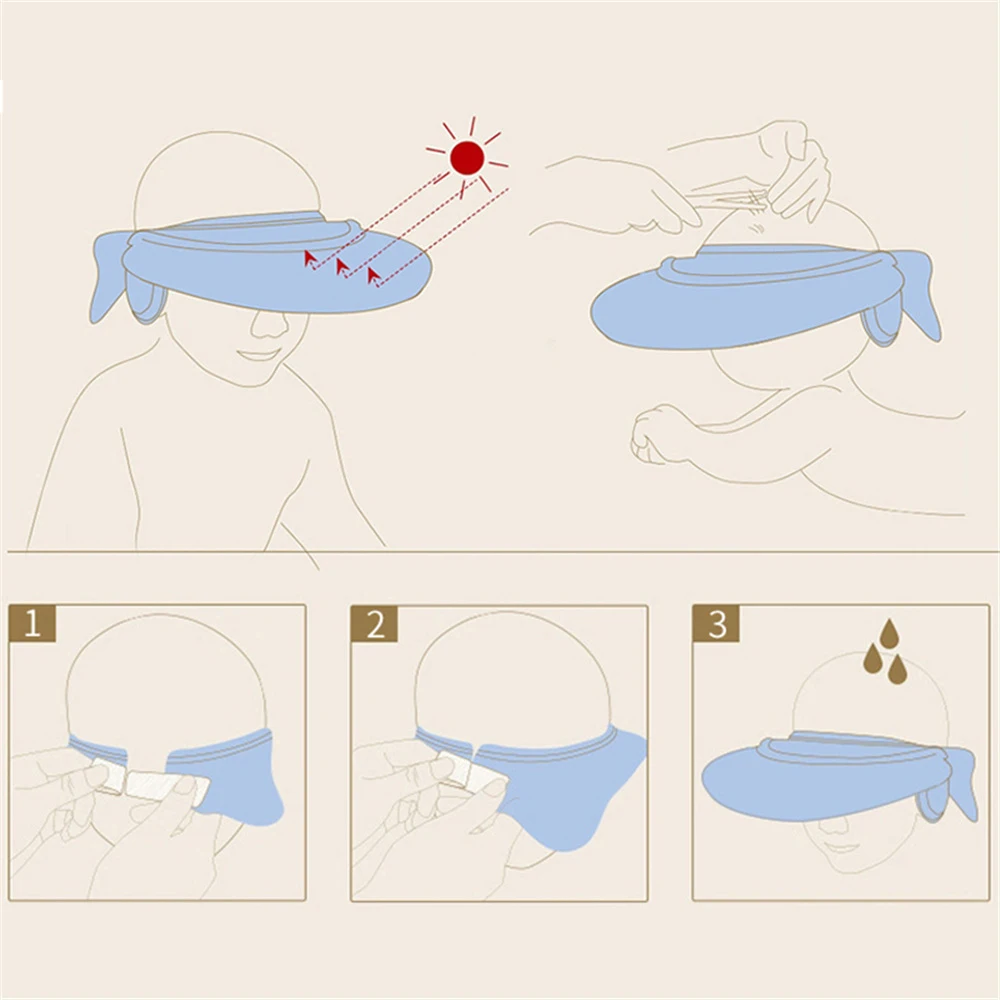 1

2

3