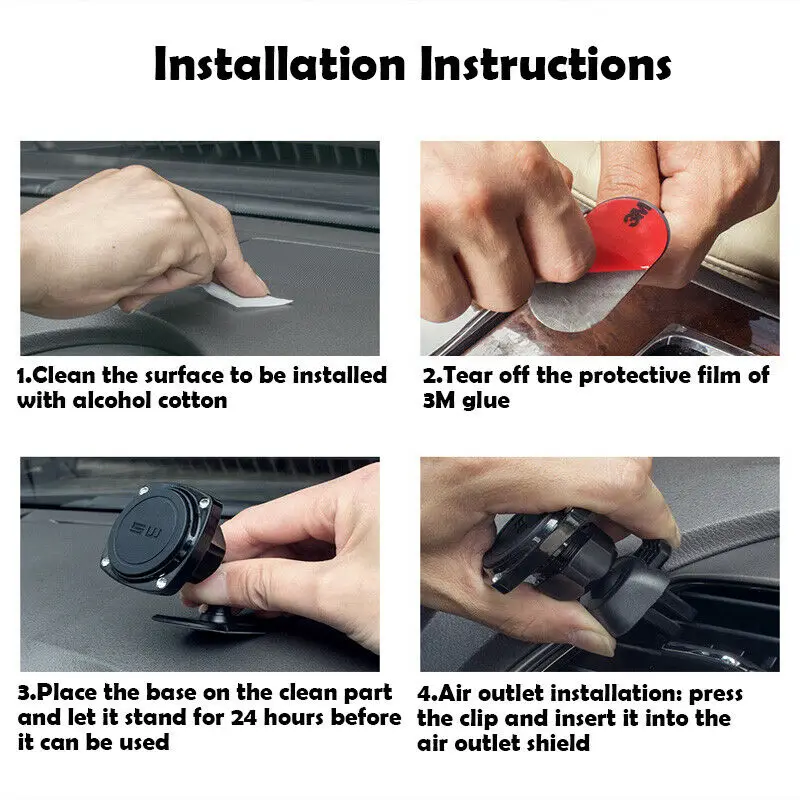 Installation Instructions

3M

1.Clean the surface to be installed with alcohol cotton

2.Tear off the protective film of 3M glue

SW

3.Place the base on the clean part and let it stand for 24 hours before it can be used

4.Air outlet installation: press the clip and insert it into the air outlet shield