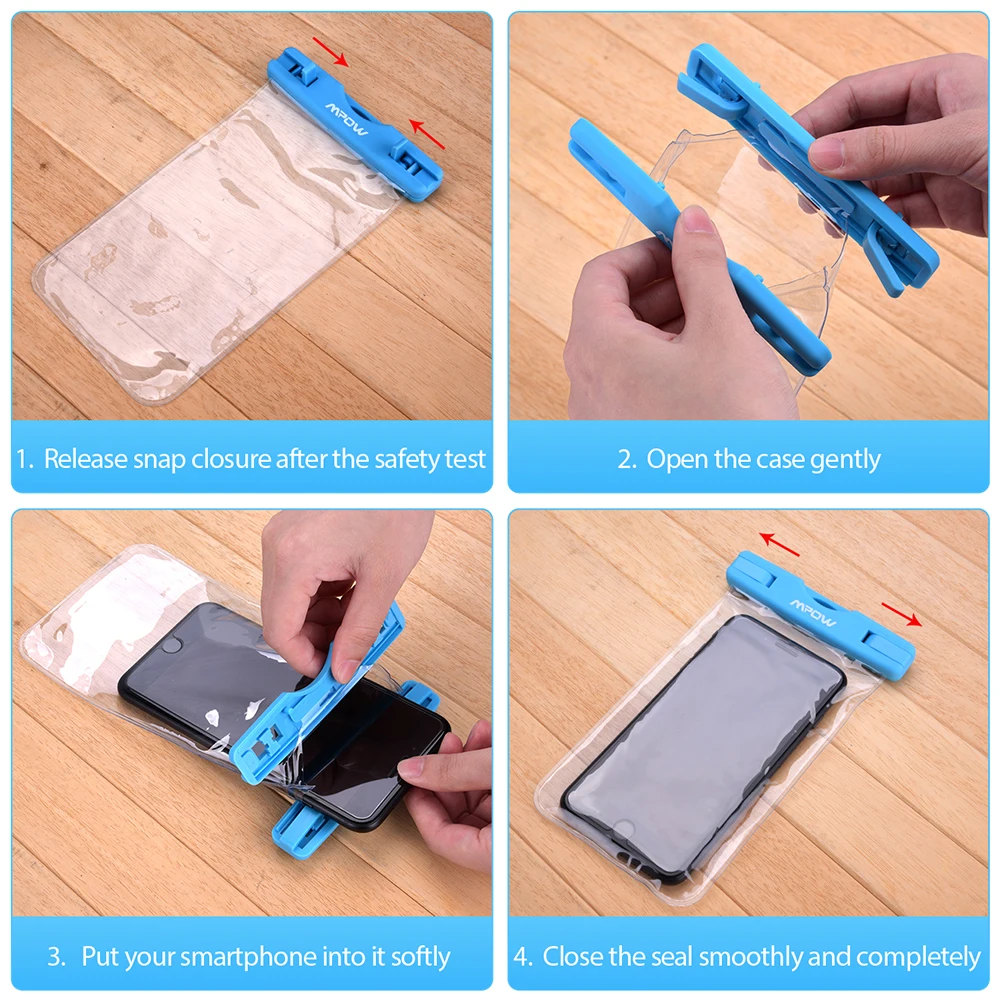 MPOW

1. Release snap closure after the safety test

2. Open the case gently

3. Put your smartphone into it softly

MPOW

4. Close the seal smoothly and completely