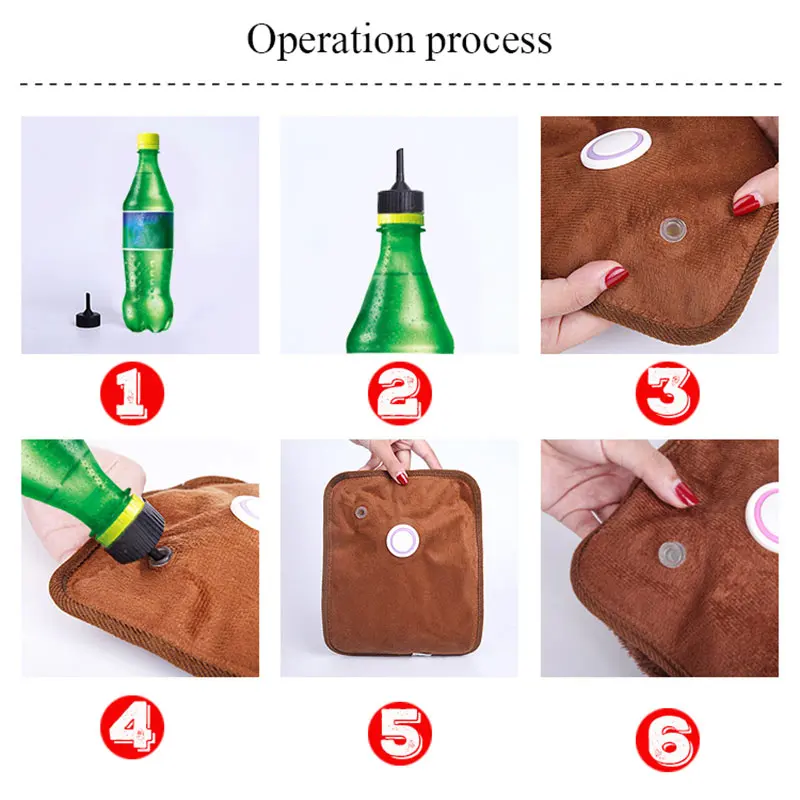 Operation process

1

2

3

4

5

6