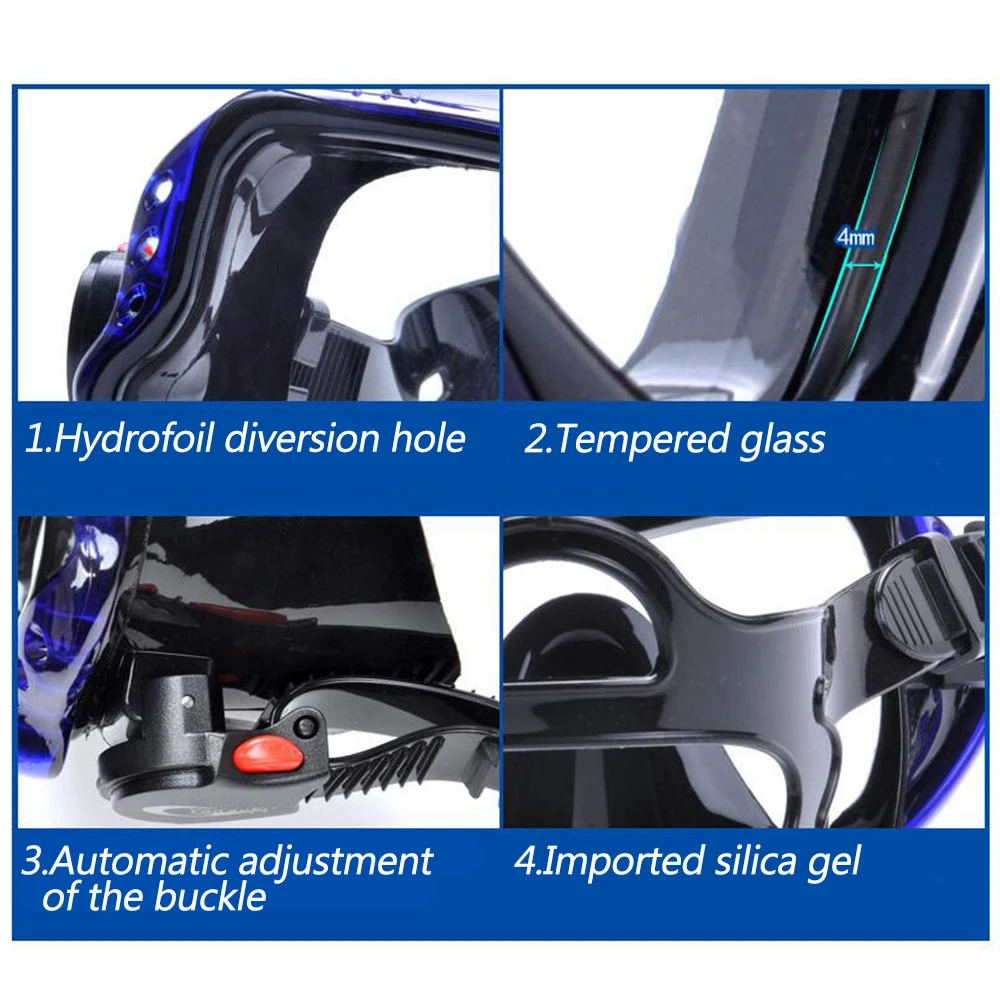 4mm

1.Hydrofoil diversion hole

2.Tempered glass

3.Automatic adjustment of the buckle

4.Imported silica gel