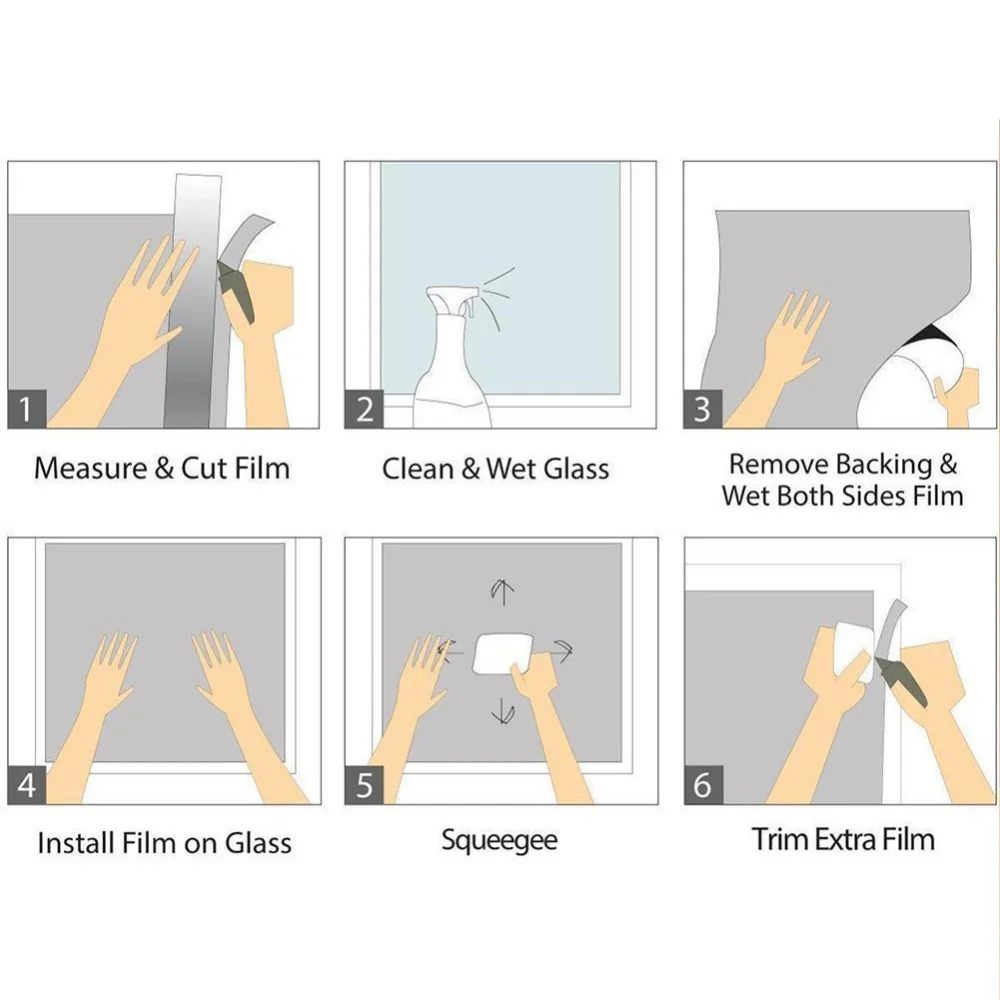 1
Measure & Cut Film

2
Clean & Wet Glass

3
Remove Backing & Wet Both Sides Film

4
Install Film on Glass

5
Squeegee

6
Trim Extra Film