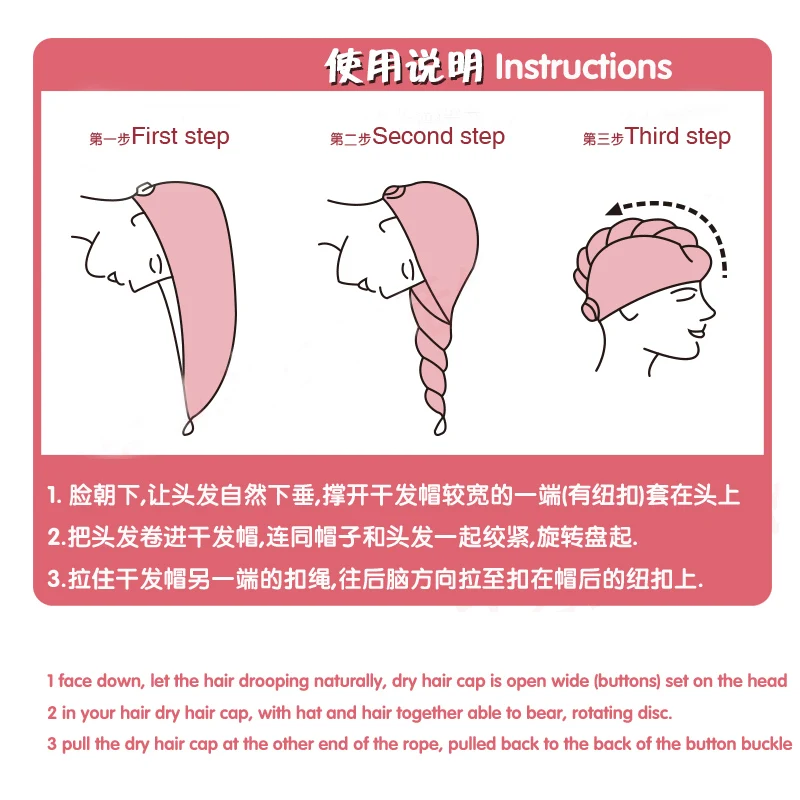 使用说明 Instructions

第一步First step

第二步Second step

第三步Third step

1. 脸朝下,让头发自然下垂,撑开干发帽较宽的一端(有纽扣)套在头上
2.把头发卷进干发帽,连同帽子和头发一起绞紧,旋转盘起.
3.拉住干发帽另一端的扣绳,往后脑方向拉至扣在帽后的纽扣上.

1 face down, let the hair drooping naturally, dry hair cap is open wide (buttons) set on the head
2 in your hair dry hair cap, with hat and hair together able to bear, rotating disc.
3 pull the dry hair cap at the other end of the rope, pulled back to the back of the button buckle