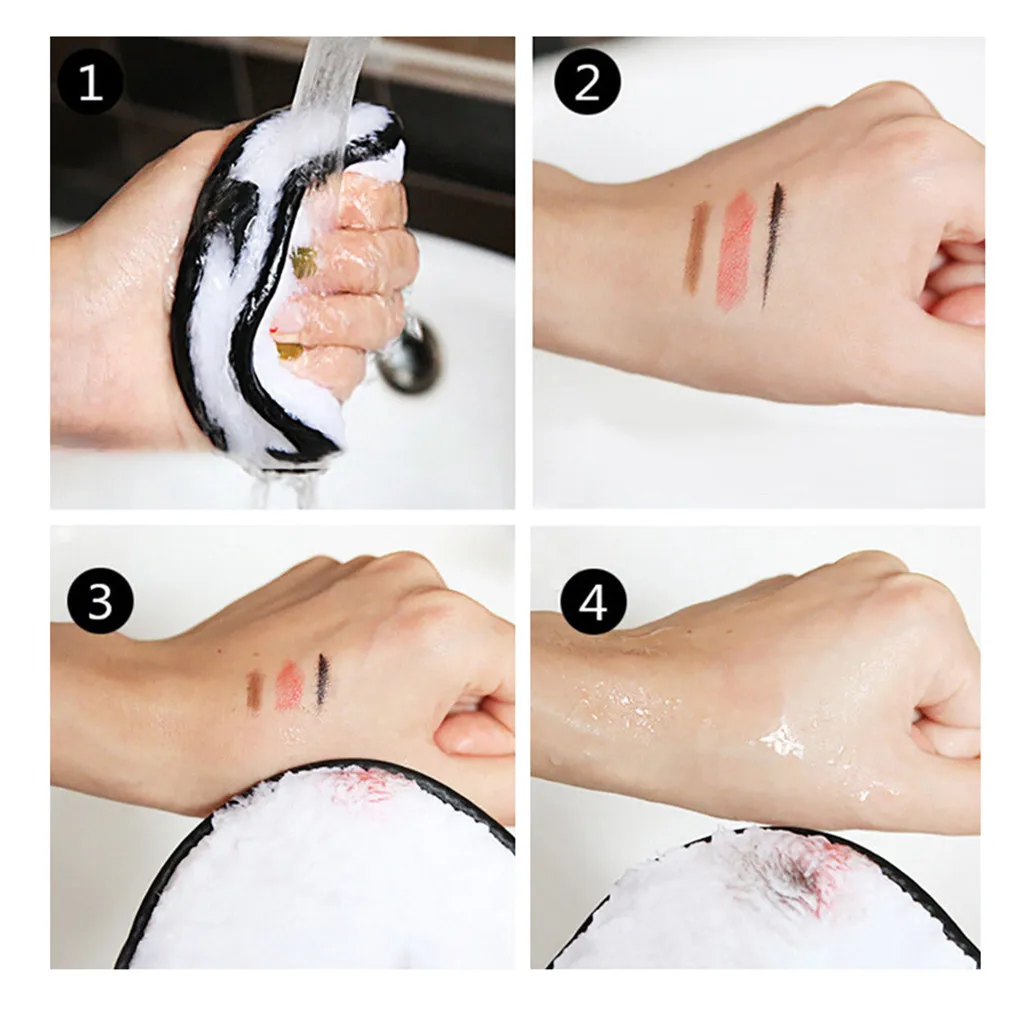 1

2

3

4