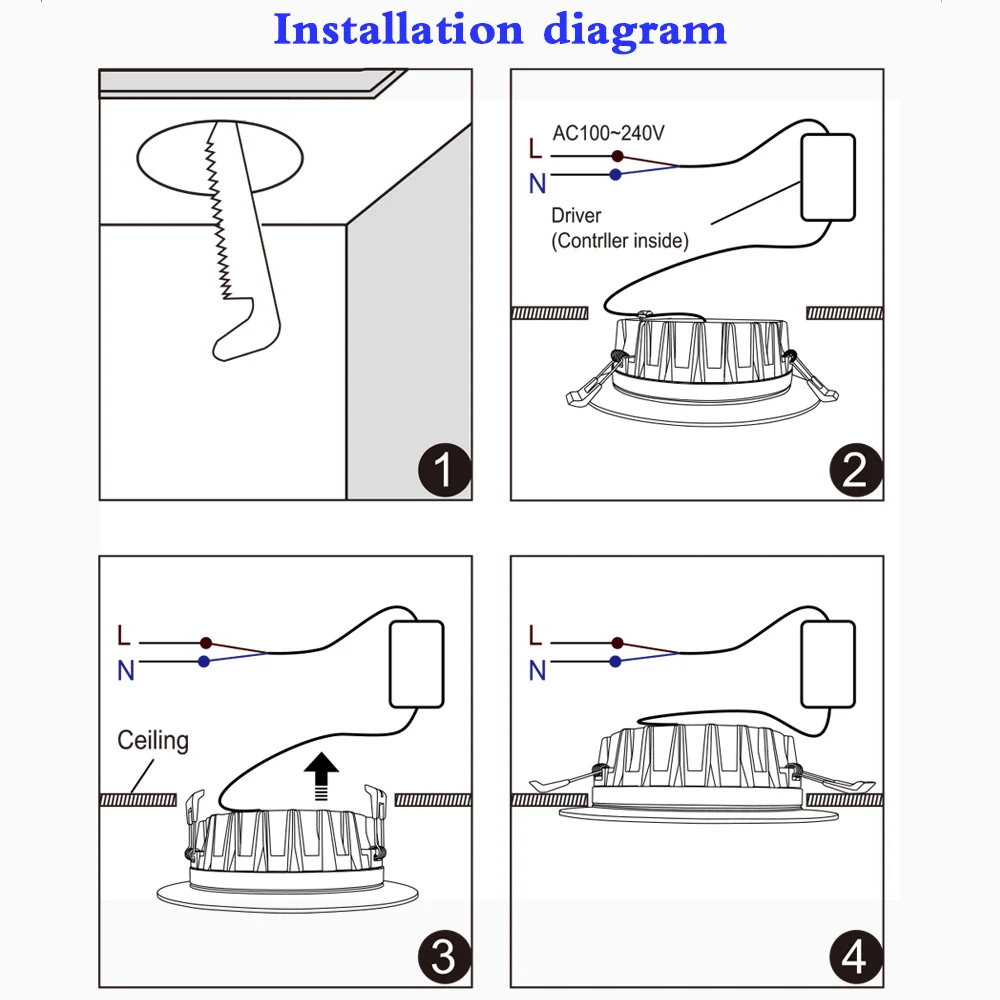 Installation diagram

1

AC100~240V
L
N
Driver
(Contrller inside)

2

L
N
Ceiling

3

L
N

4