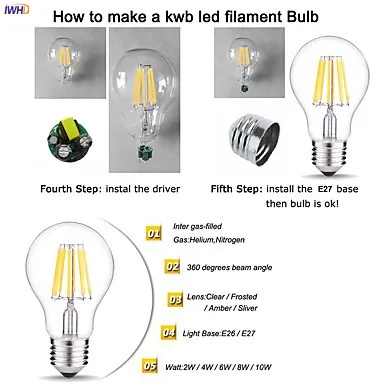 IWHD

How to make a kwb led filament Bulb

Fourth Step: instal the driver

Fifth Step: install the E27 base then bulb is ok!

01 Inter gas-filled Gas:Helium,Nitrogen

02 360 degrees beam angle

03 Lens:Clear / Frosted / Amber / Sliver

04 Light Base:E26 / E27

05 Watt:2W / 4W / 6W / 8W / 10W